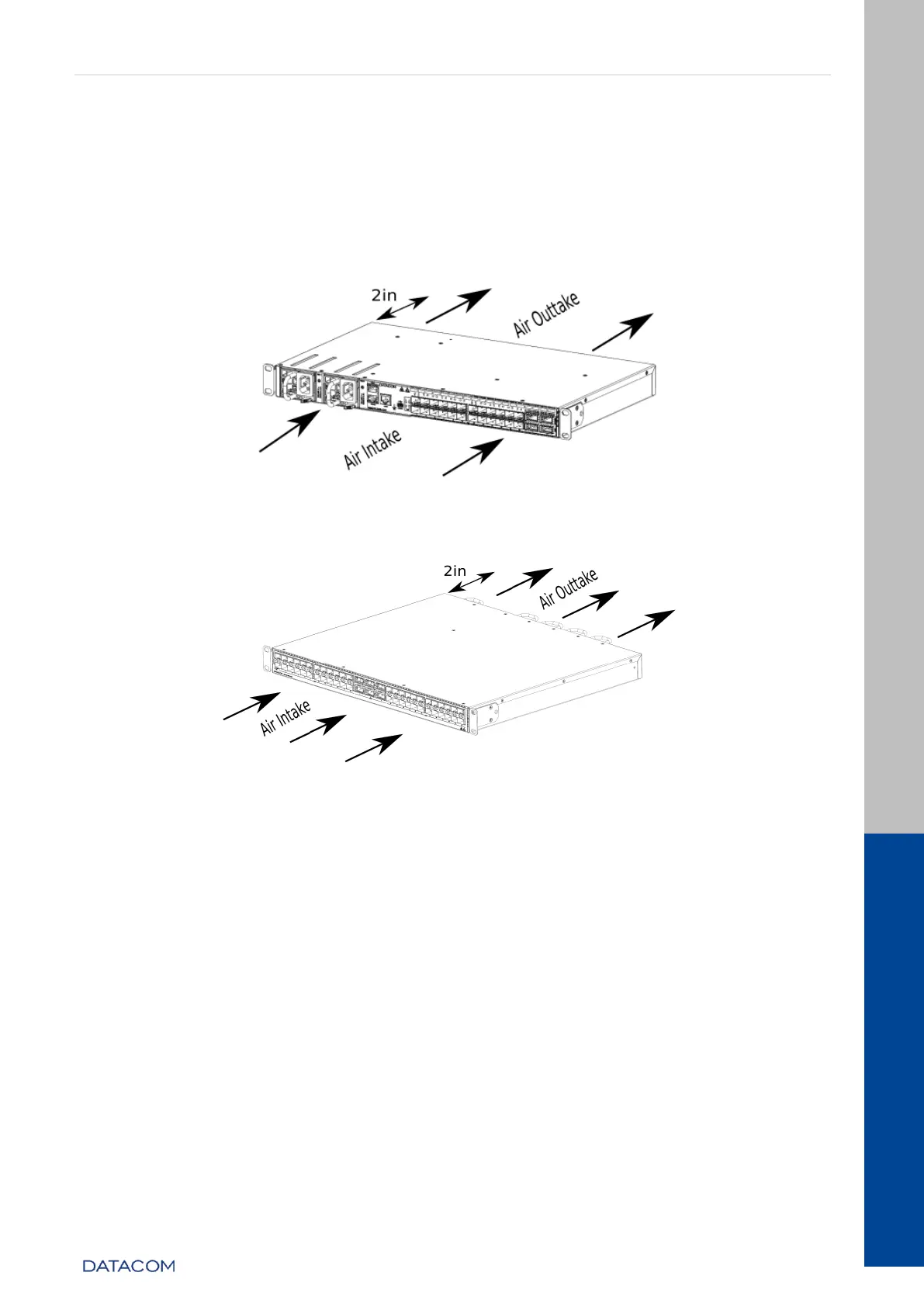 2in

Air Outtake

Air Intake

2in

Air Outtake

Air Intake

DATACOM