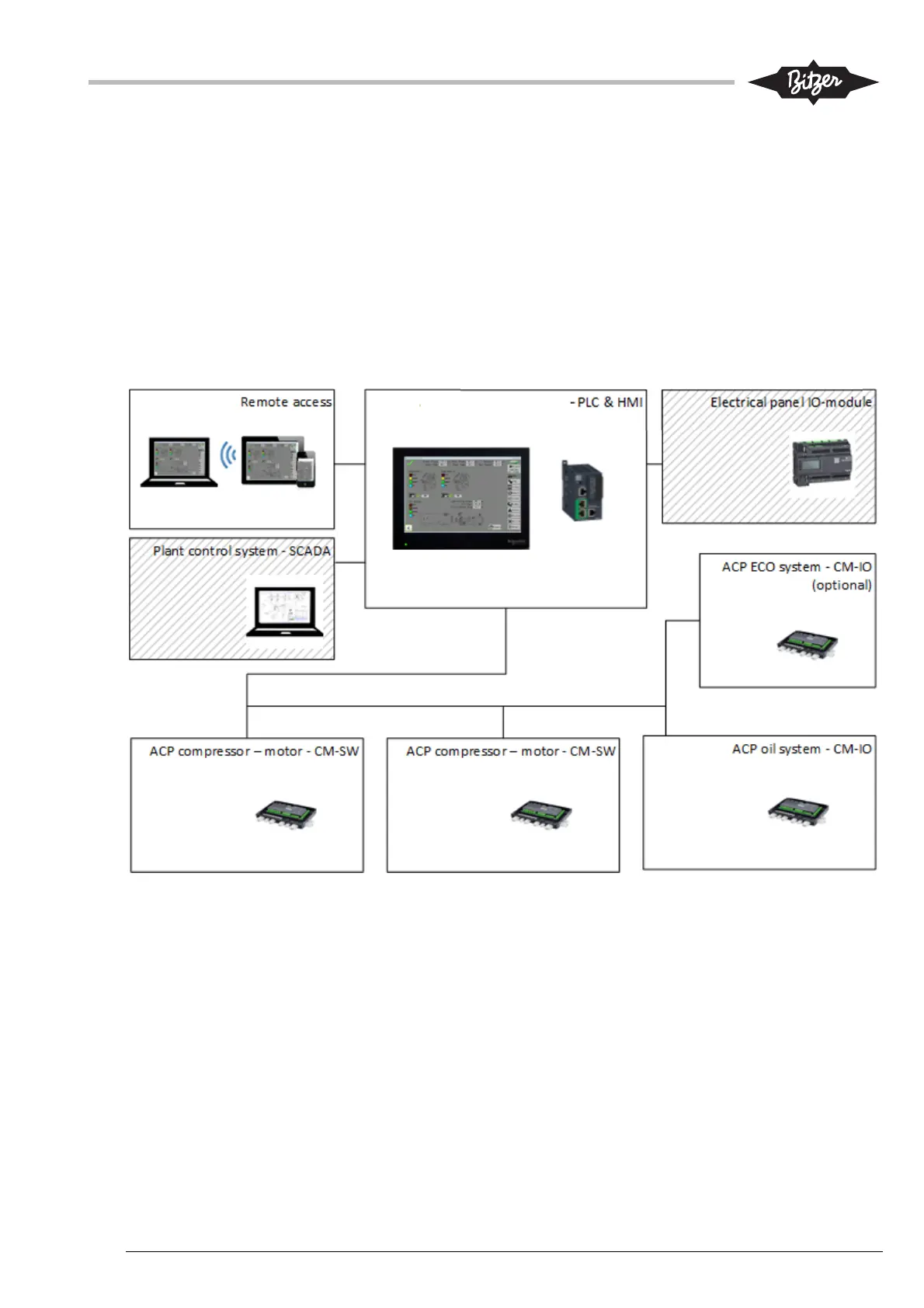 Bitzer

Remote access

- PLC & HMI

Electrical panel IO-module

Plant control system - SCADA

ACP ECO system - CM-IO (optional)

ACP compressor – motor - CM-SW

ACP compressor – motor - CM-SW

ACP oil system - CM-IO