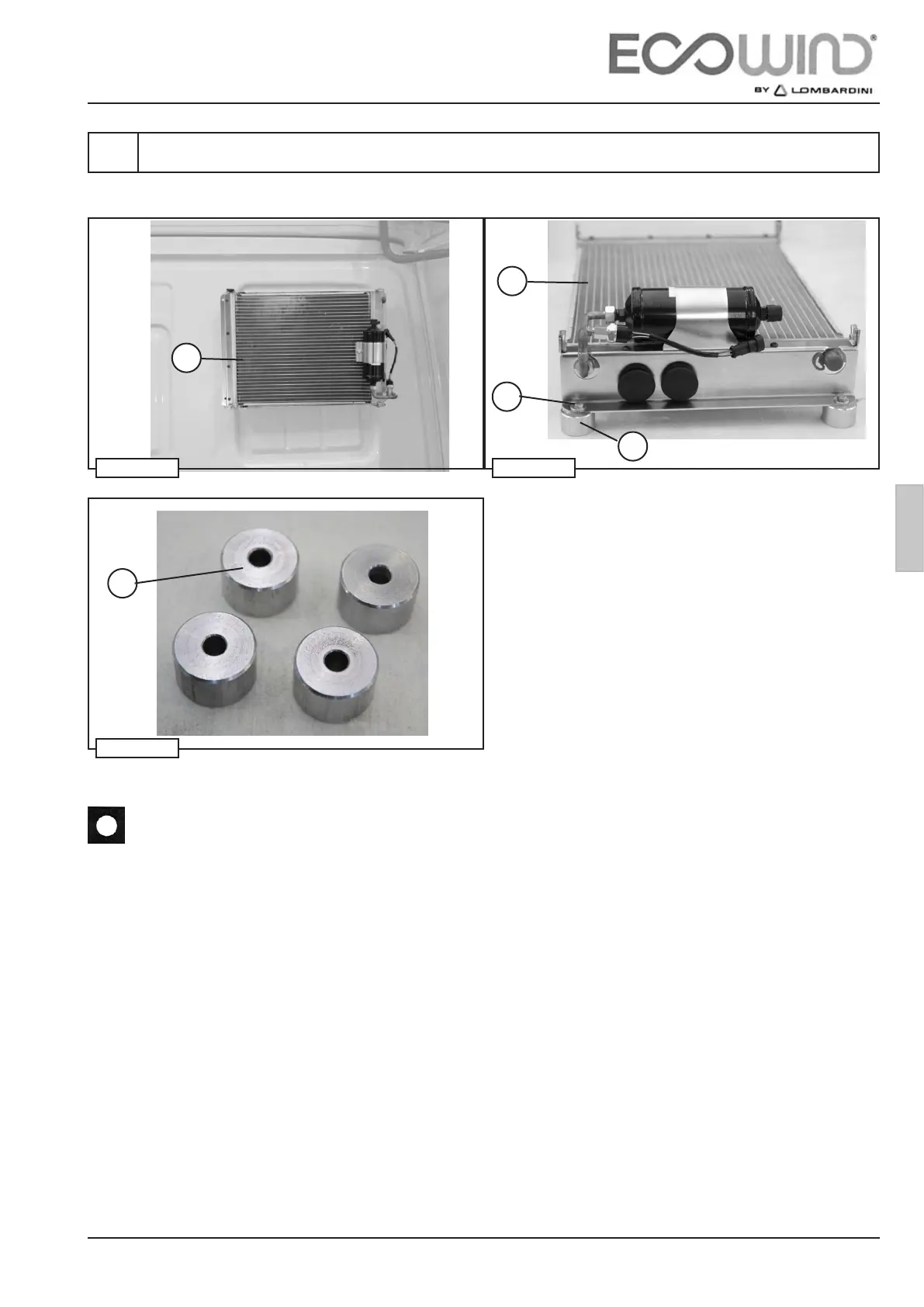 ECOWIND®
BY LOMBARDINI