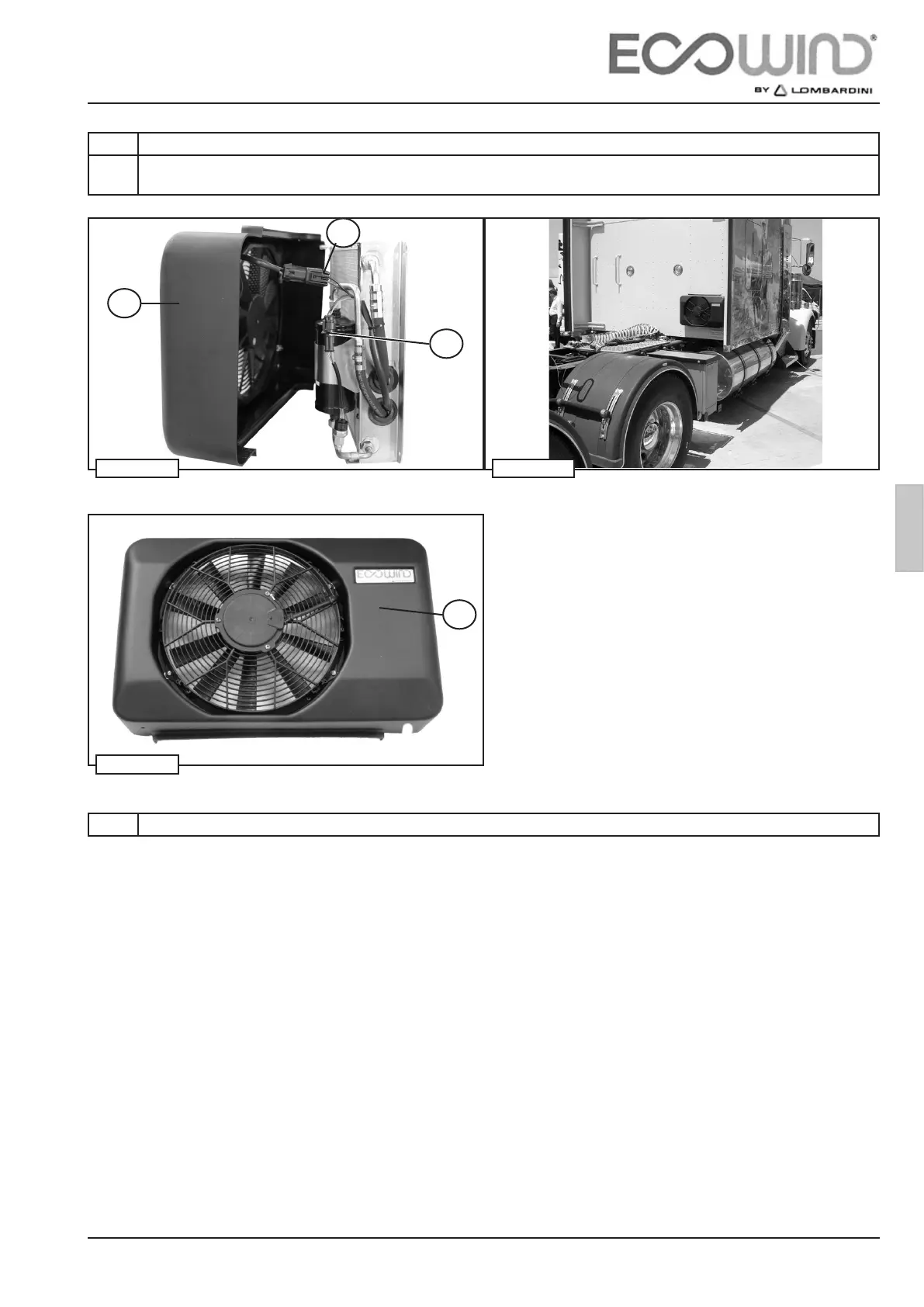 ECOWIND®
BY LOMBARDINI

ECOWIND