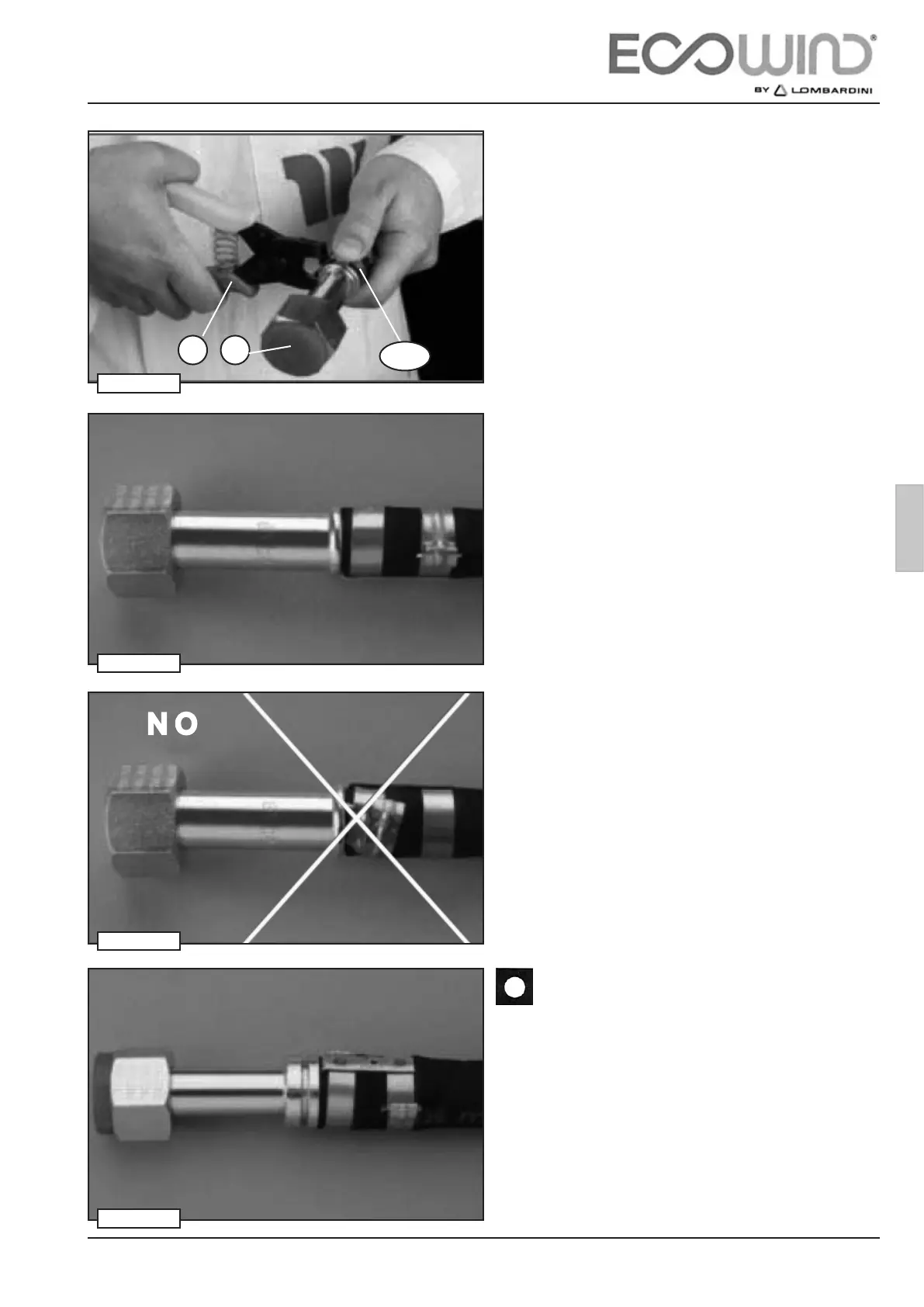 ECOWIND®
BY LOMBARDINI

NO