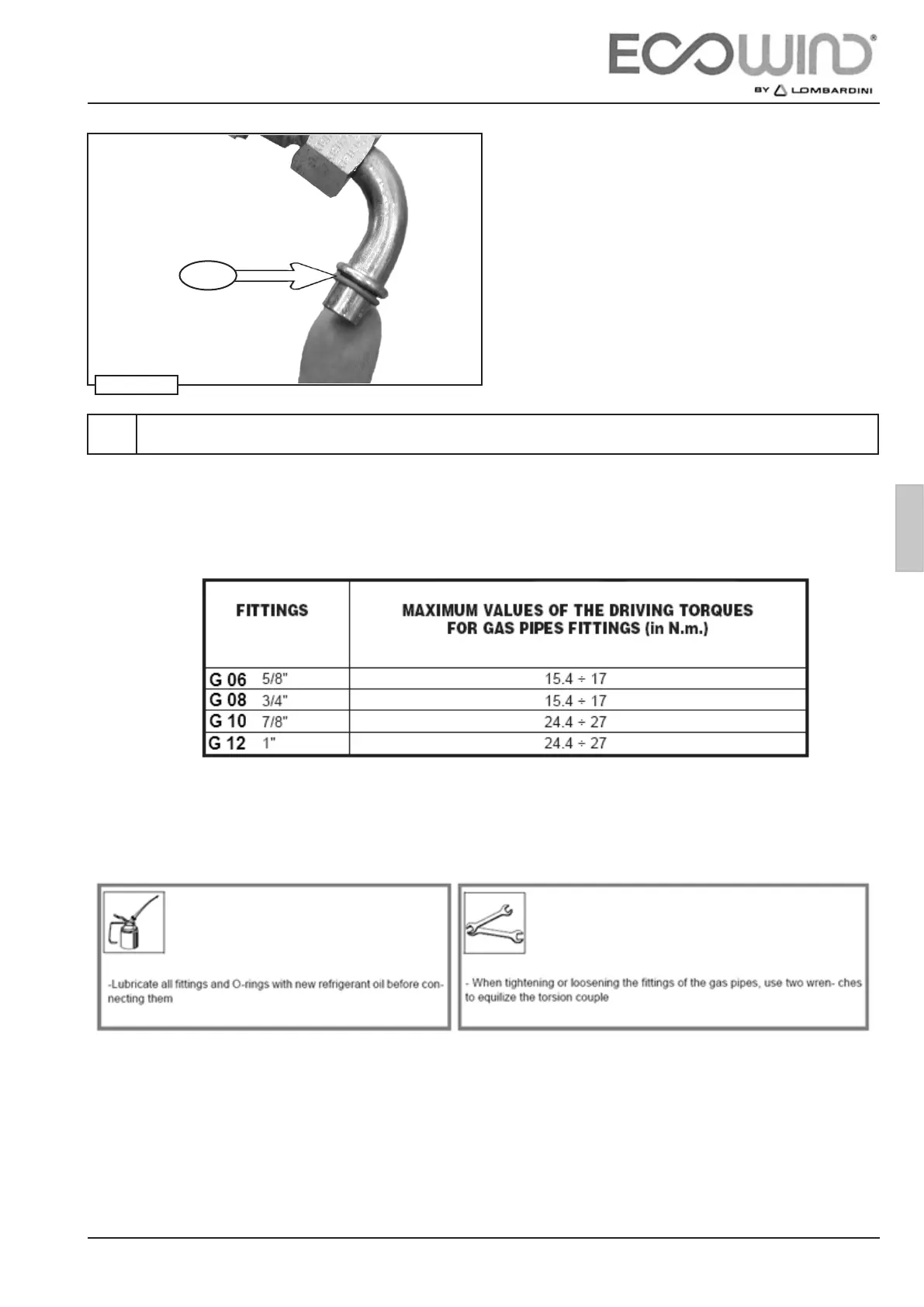 ECOWIND®
BY LOMBARDINI

| FITTINGS | MAXIMUM VALUES OF THE DRIVING TORQUES FOR GAS PIPES FITTINGS (in N.m.) |
|---|---|
| G 06 5/8" | 15.4 ÷ 17 |
| G 08 3/4" | 15.4 ÷ 17 |
| G 10 7/8" | 24.4 ÷ 27 |
| G 12 1" | 24.4 ÷ 27 |

-Lubricate all fittings and O-rings with new refrigerant oil before connecting them

- When tightening or loosening the fittings of the gas pipes, use two wren- ches to equilize the torsion couple