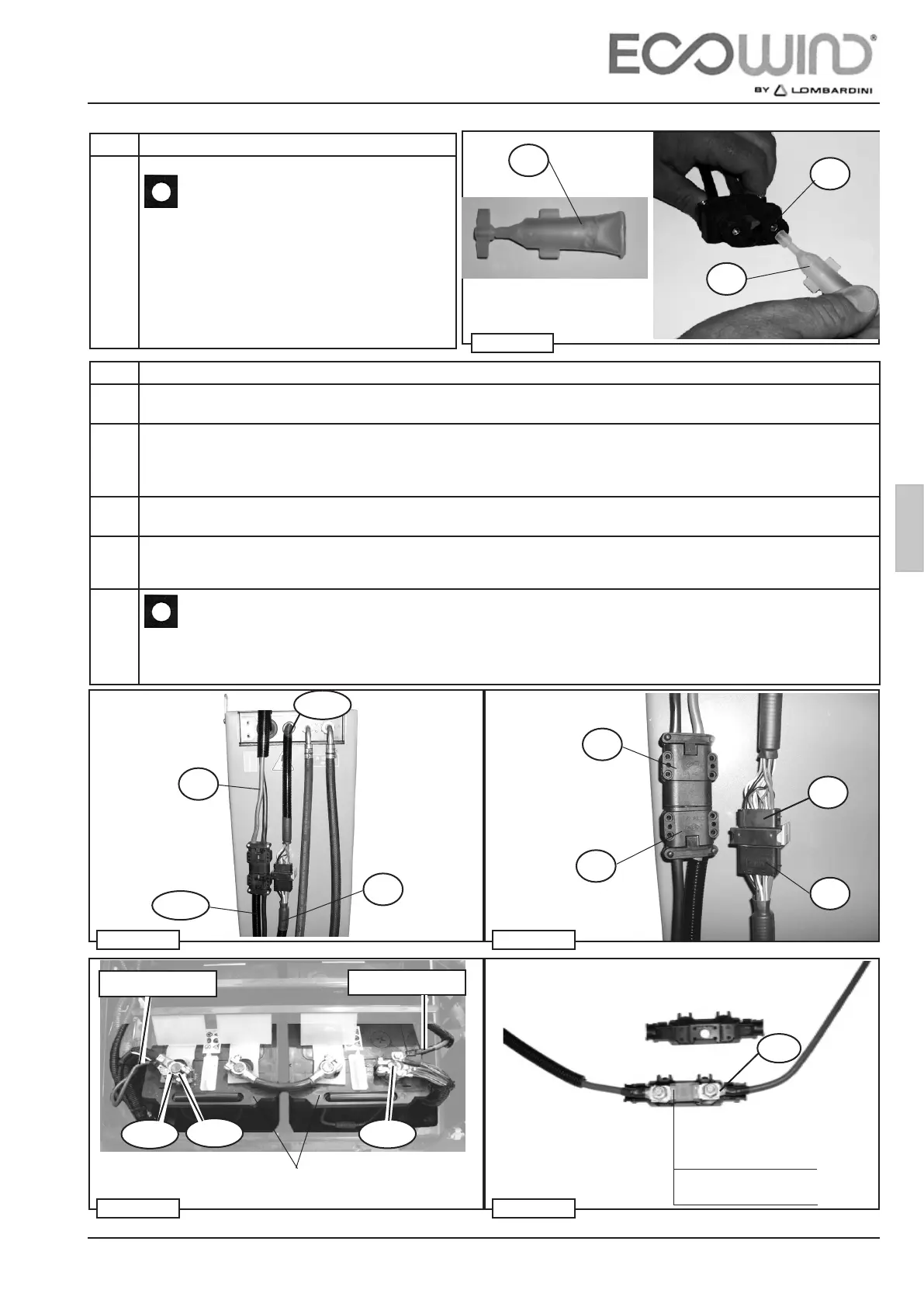 ECOWIND®
BY LOMBARDINI