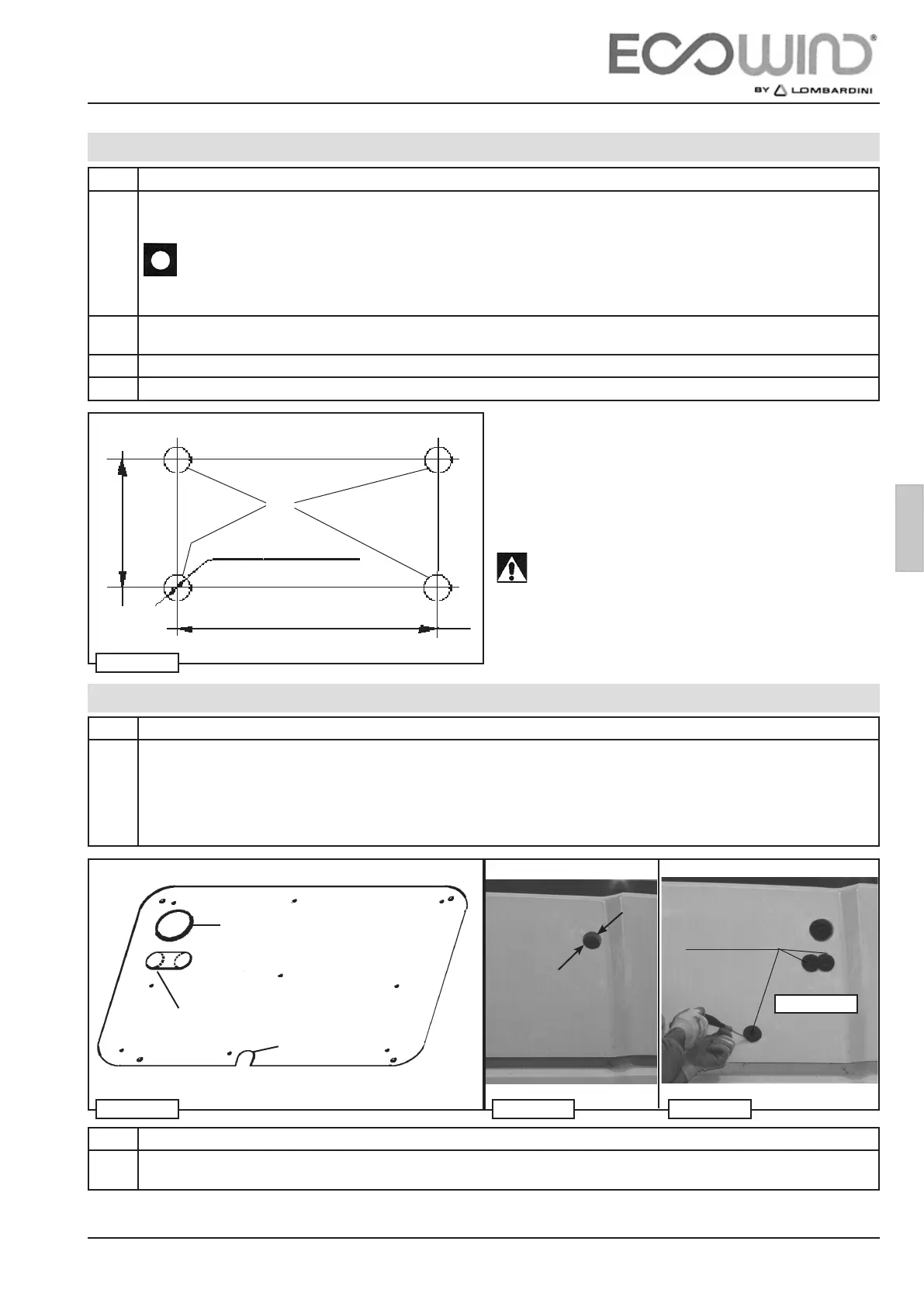 ECOWIND®
BY LOMBARDINI