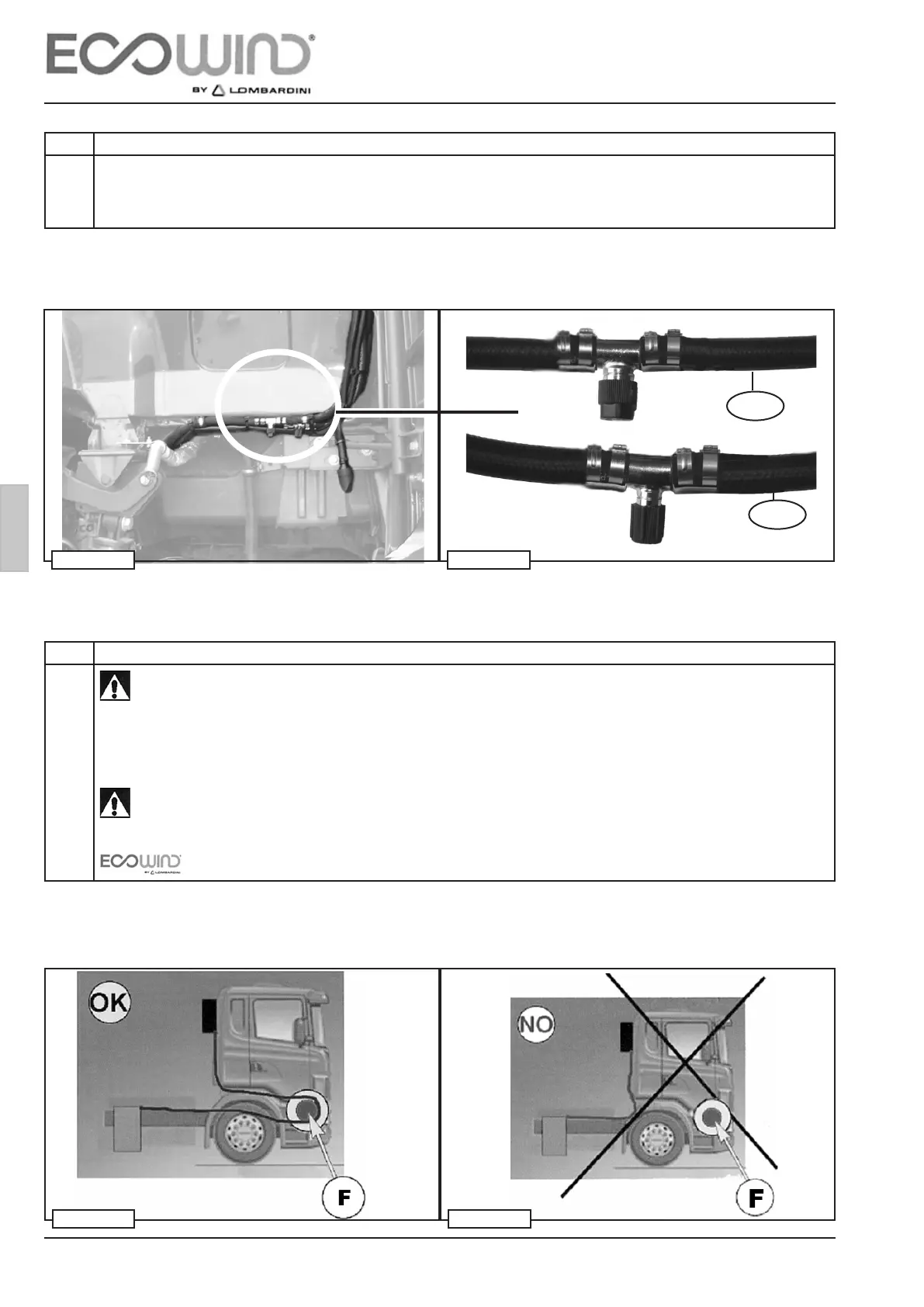 ECOWIND®
BY LOMBARDINI

OK

F

NO

F

ECOWIND
BY LOMBARDINI