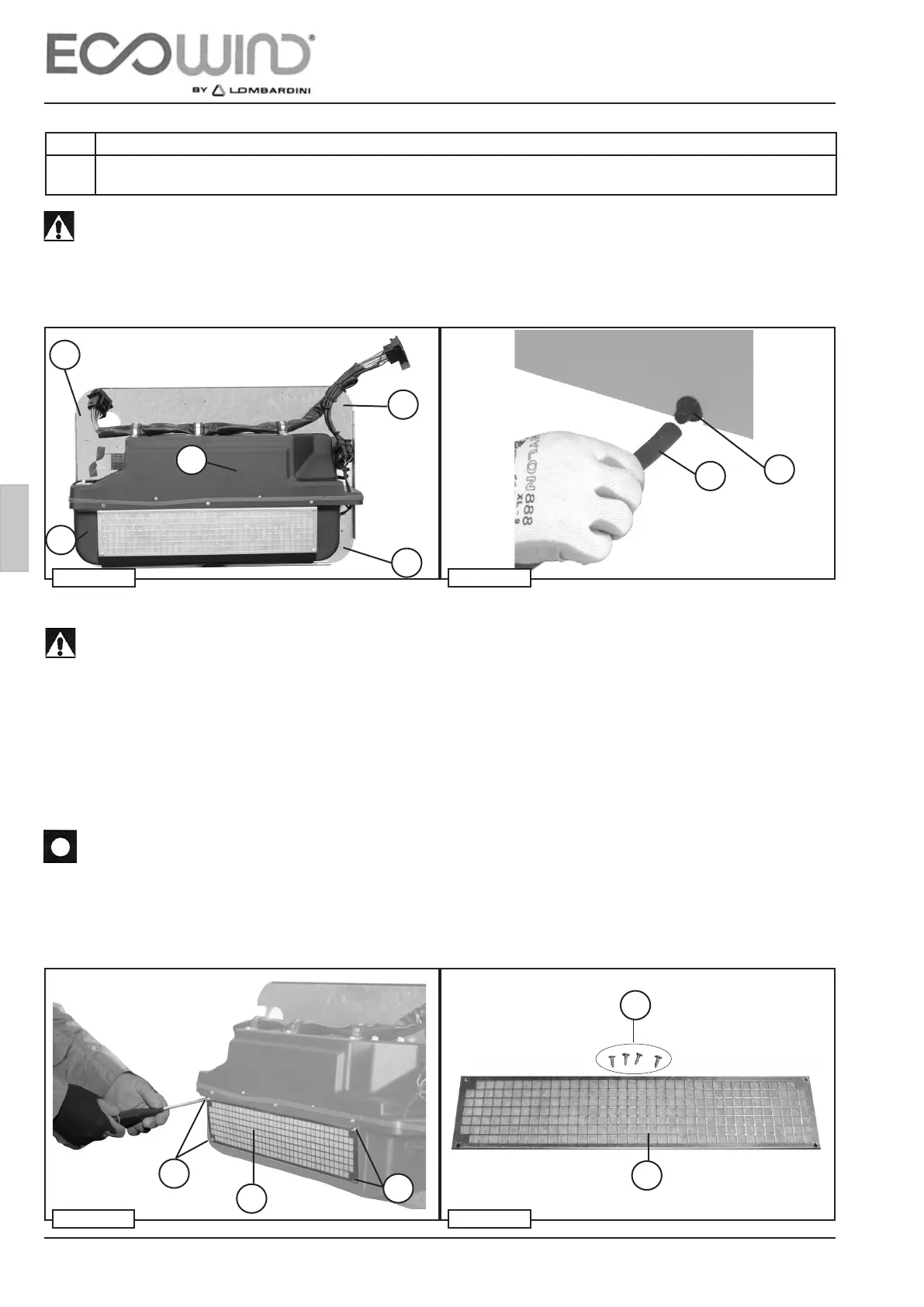 ECOWIND®

BY LOMBARDINI

NYLON 888

XL - 9