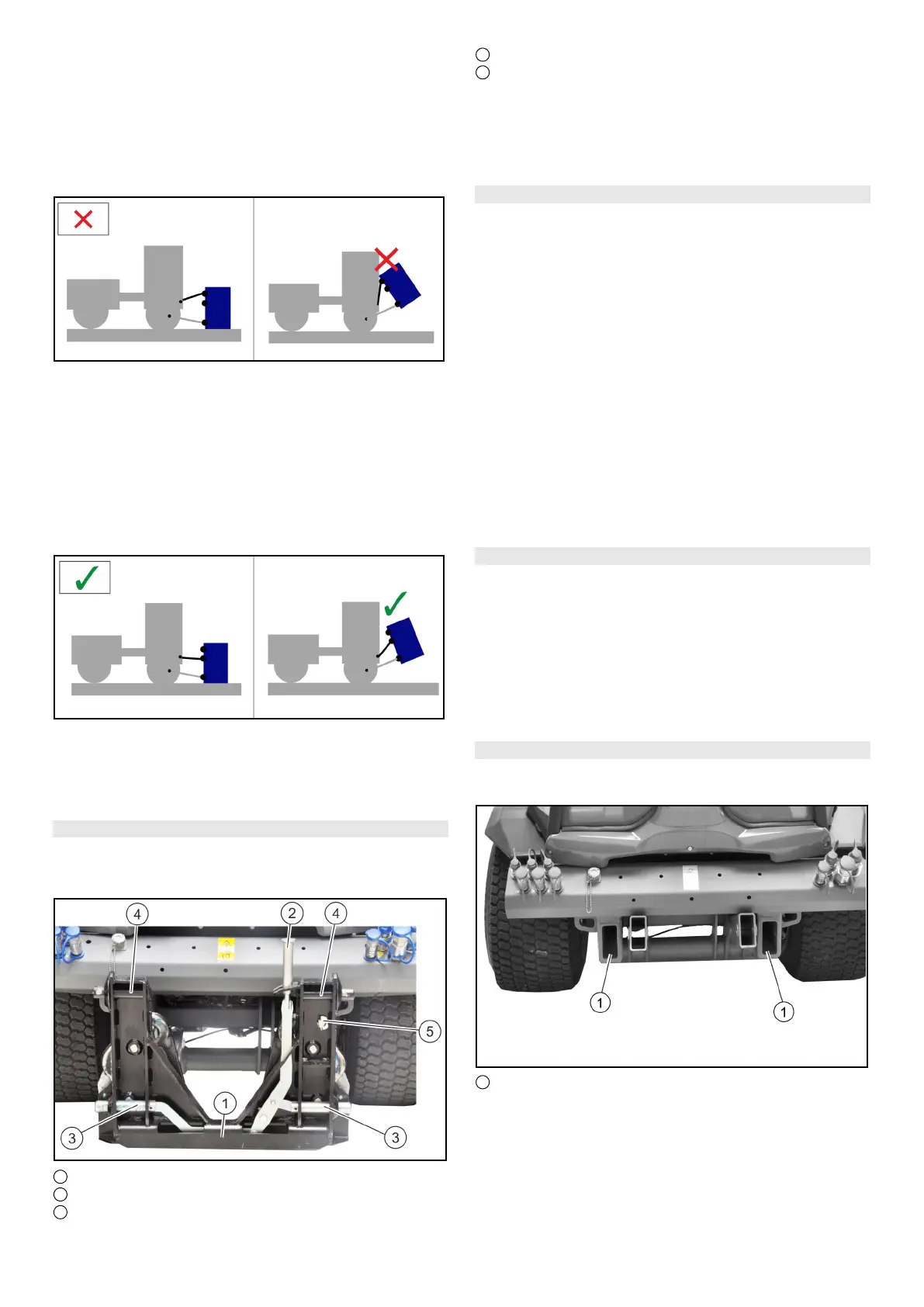 4
2
4
5
1
3
3
1
1