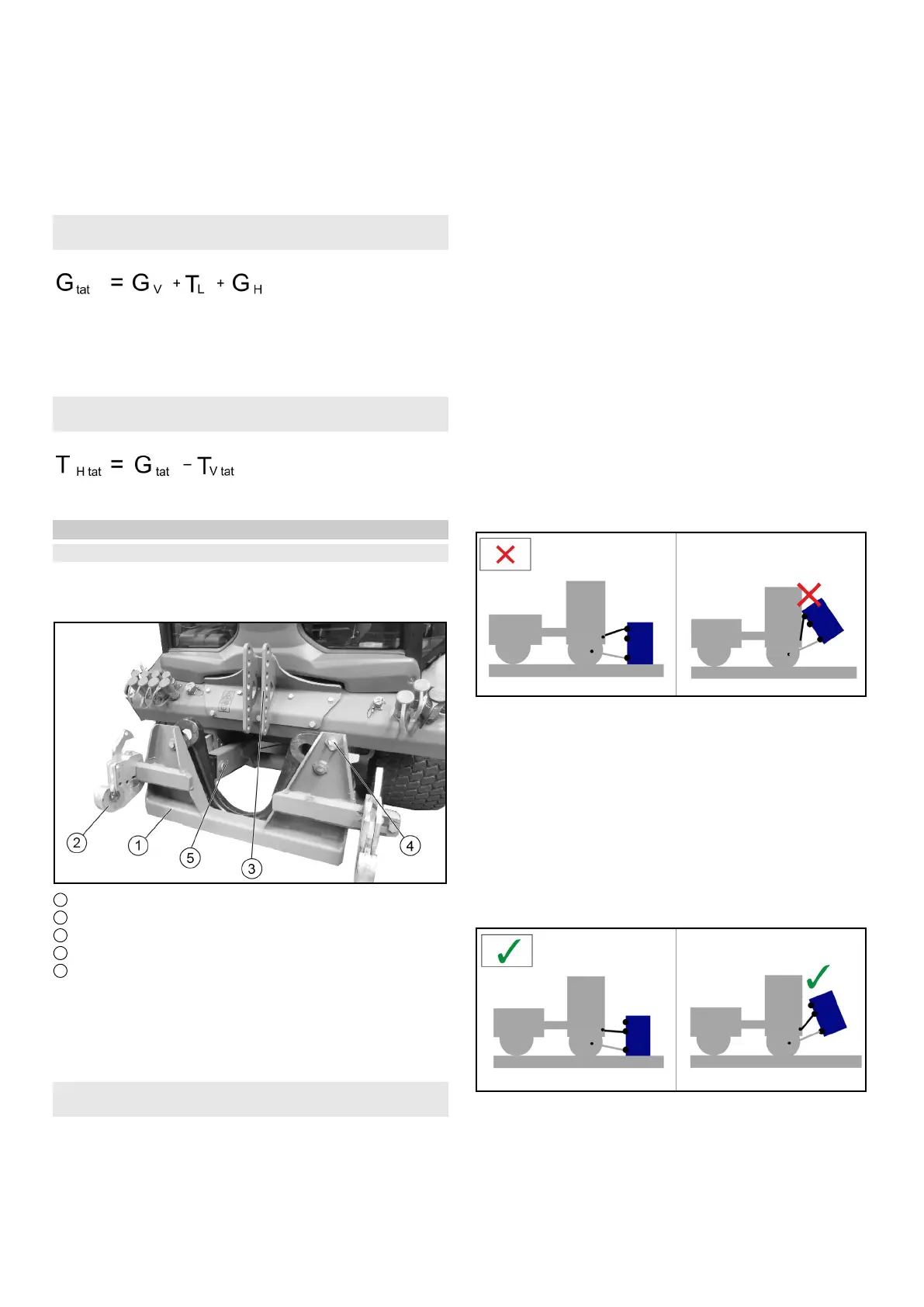 $G_{tat} = G_V + T_L + G_H$

$T_{H\,tat} = G_{tat} - T_{V\,tat}$

2
1
5
3
4