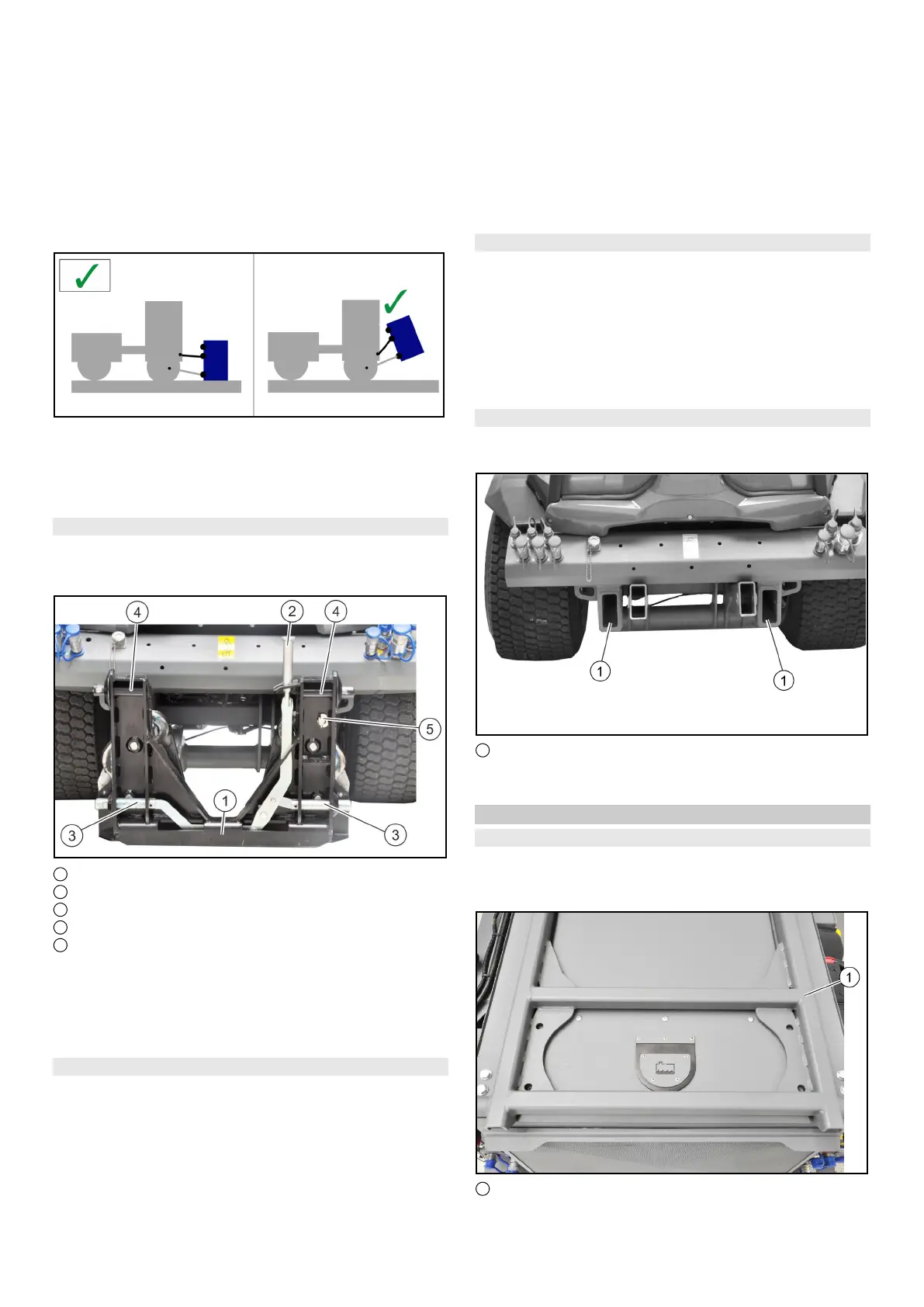 4

2

4

5

1

3

3

1

1

1