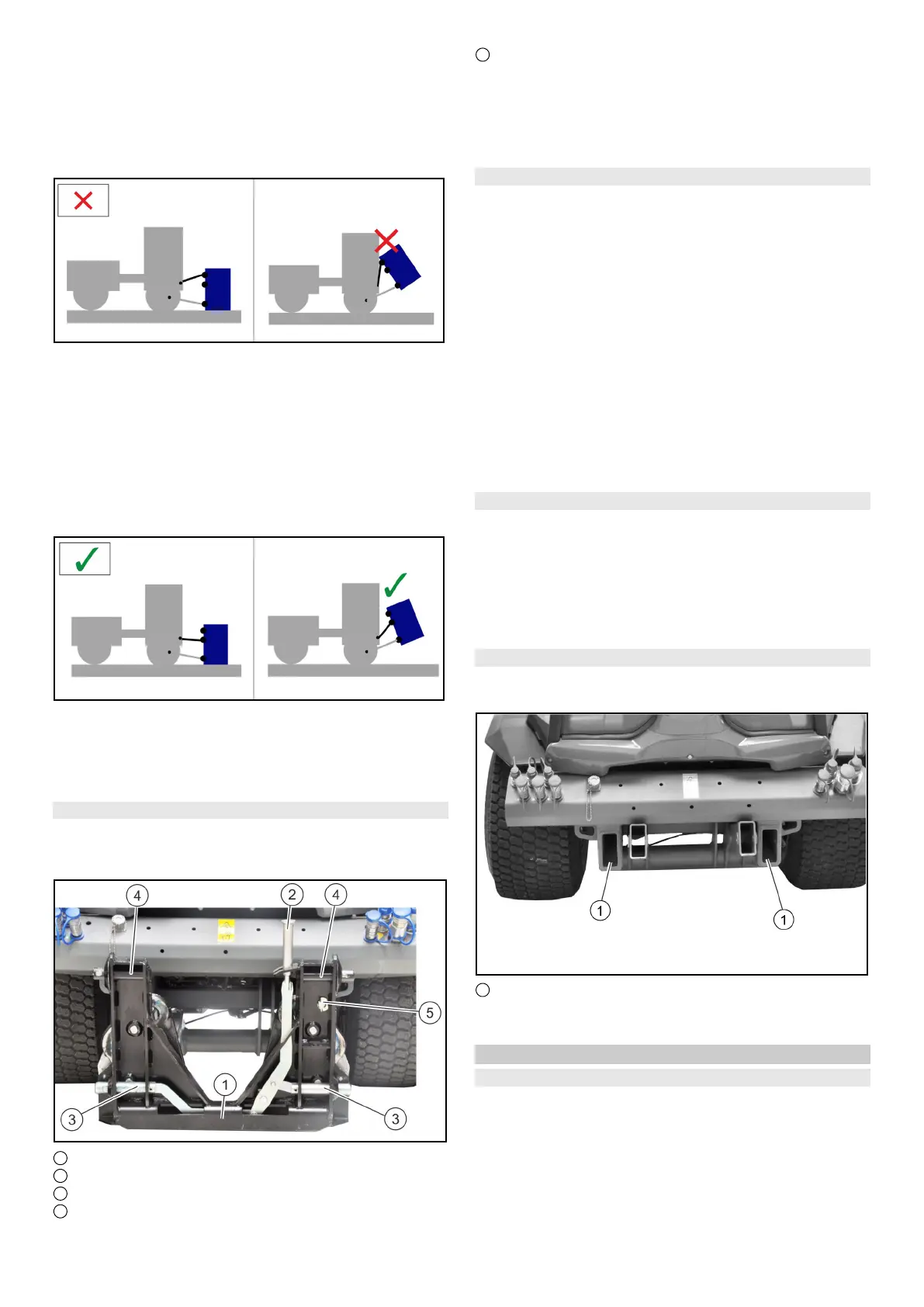 4

2

4

5

1

3

3

1

1