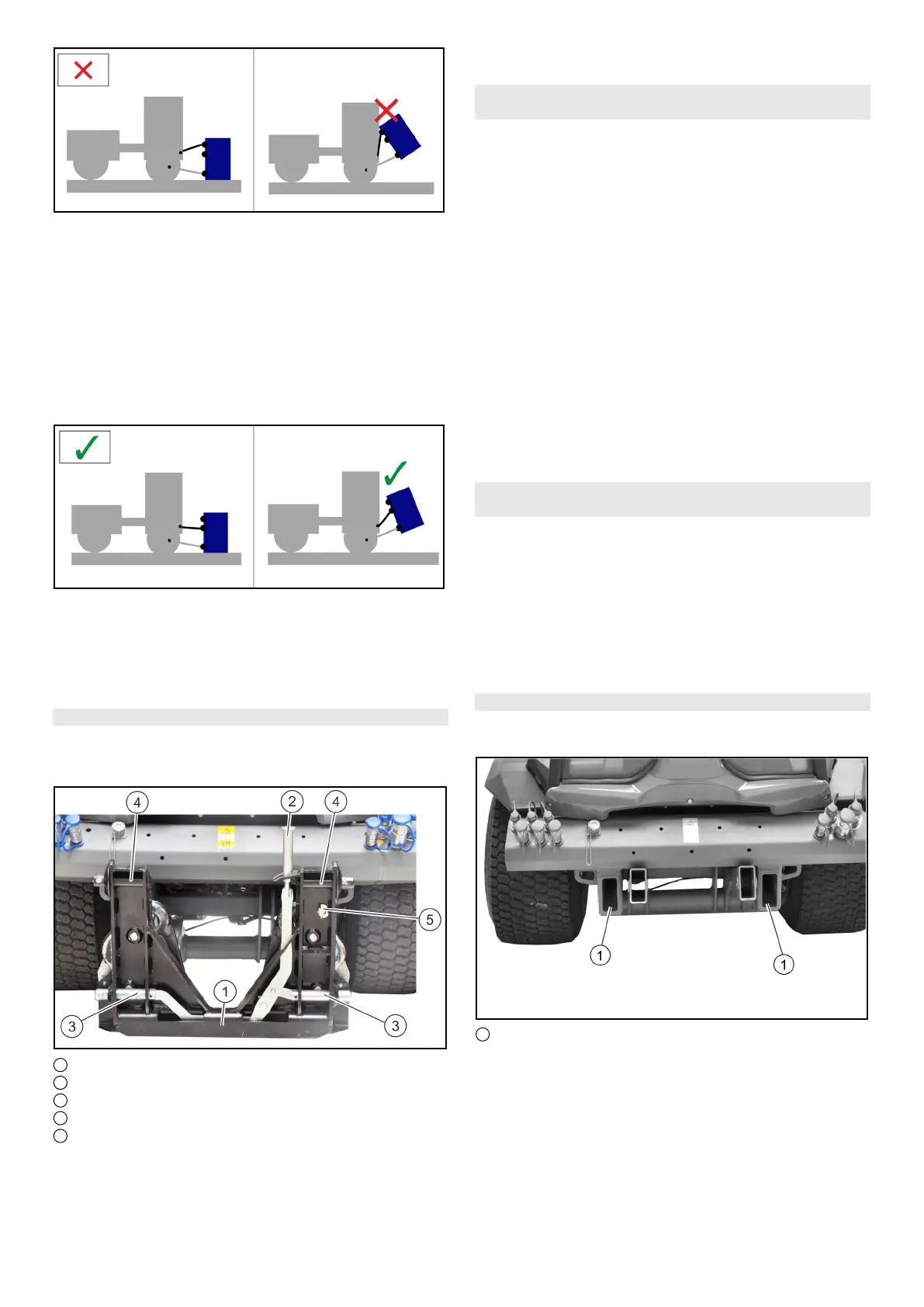 4

2

4

5

1

3

3

1

1