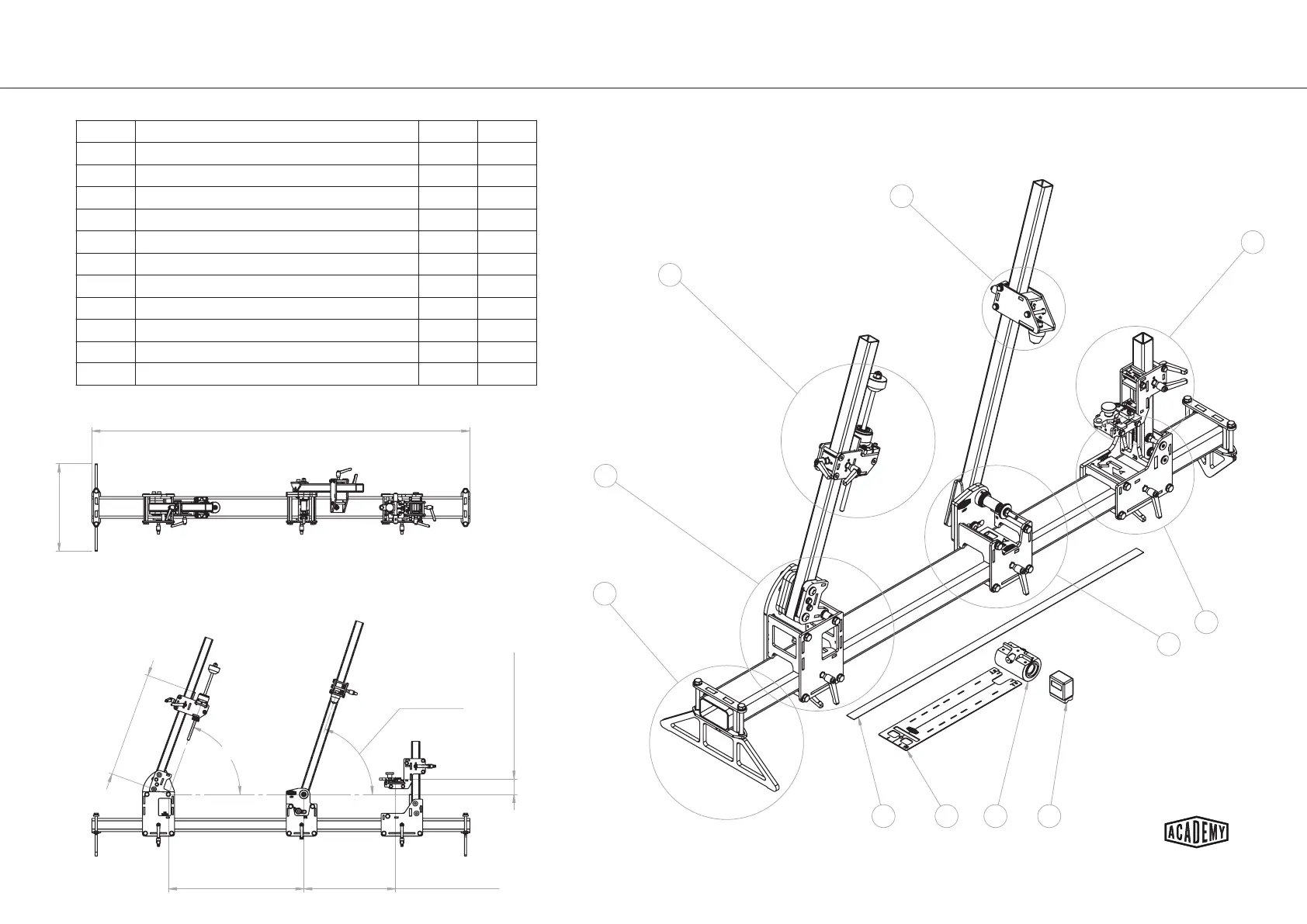 ACADEMY