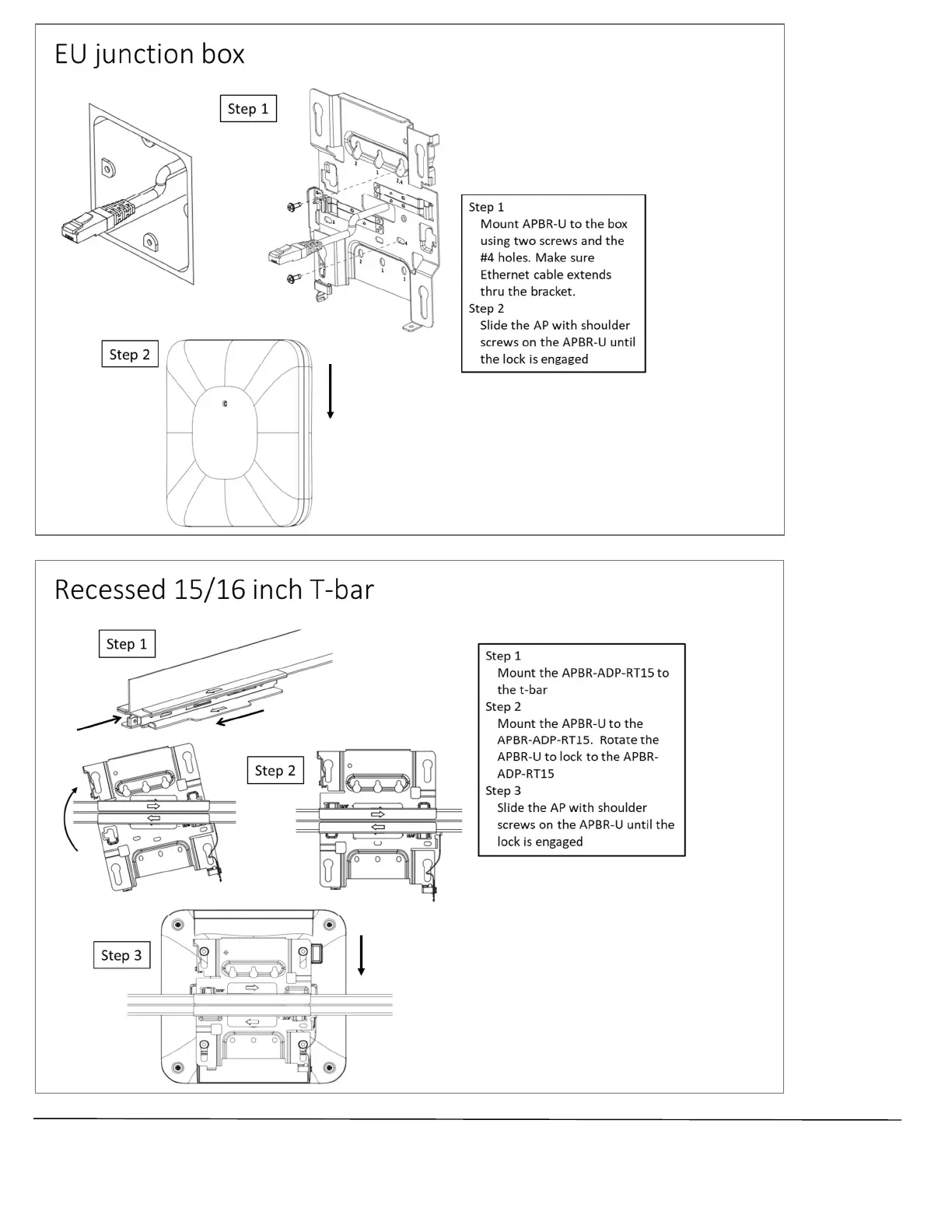 EU junction box

Step 1

Step 2

Step 1
Mount APBR-U to the box using two screws and the #4 holes. Make sure Ethernet cable extends thru the bracket.
Step 2
Slide the AP with shoulder screws on the APBR-U until the lock is engaged

Recessed 15/16 inch T-bar

Step 1

Step 2

Step 3

Step 1
Mount the APBR-ADP-RT15 to the t-bar
Step 2
Mount the APBR-U to the APBR-ADP-RT15. Rotate the APBR-U to lock to the APBR-ADP-RT15
Step 3
Slide the AP with shoulder screws on the APBR-U until the lock is engaged