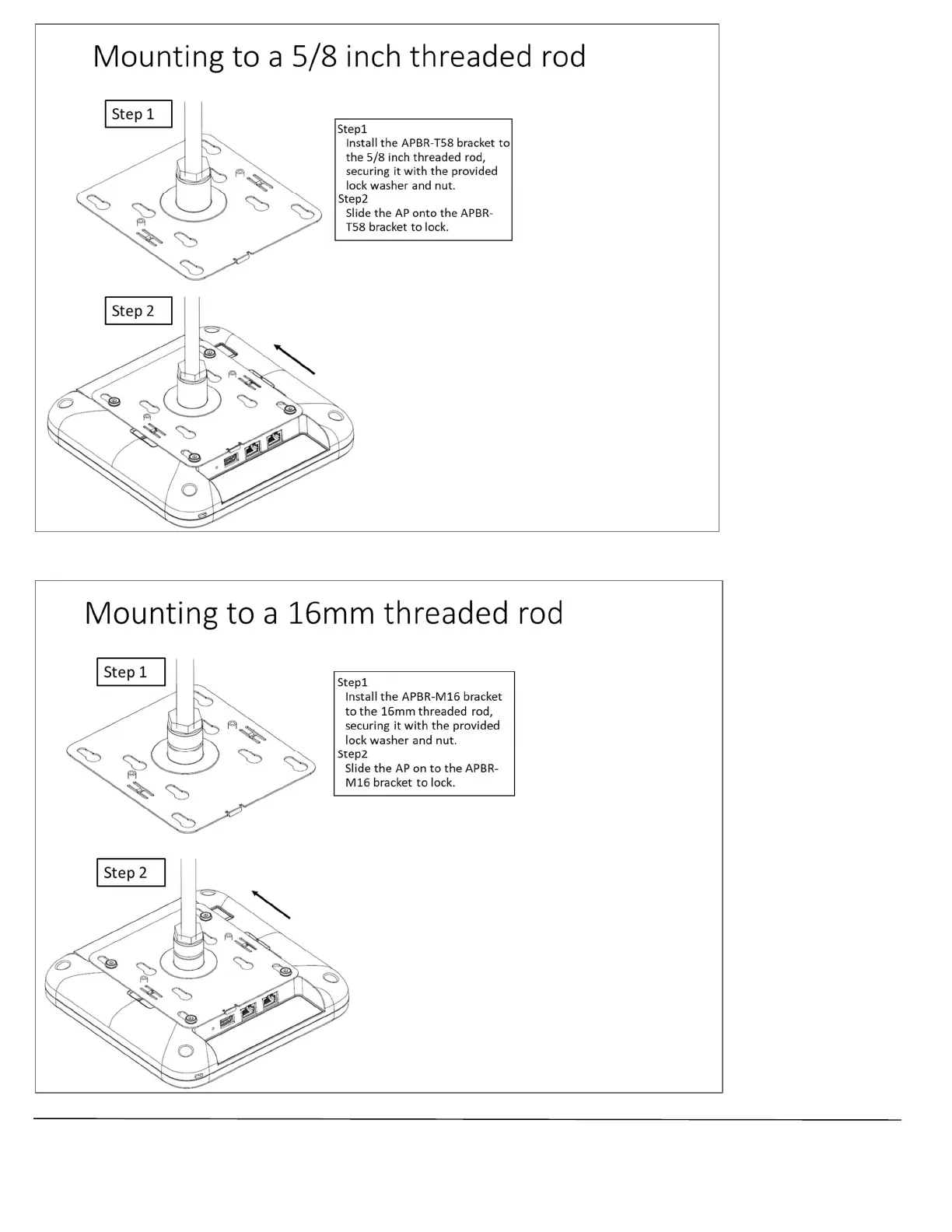 Mounting to a 5/8 inch threaded rod

Step 1

Step1
Install the APBR-T58 bracket to the 5/8 inch threaded rod, securing it with the provided lock washer and nut.
Step2
Slide the AP onto the APBR-T58 bracket to lock.

Step 2

Mounting to a 16mm threaded rod

Step 1

Step1
Install the APBR-M16 bracket to the 16mm threaded rod, securing it with the provided lock washer and nut.
Step2
Slide the AP on to the APBR-M16 bracket to lock.

Step 2