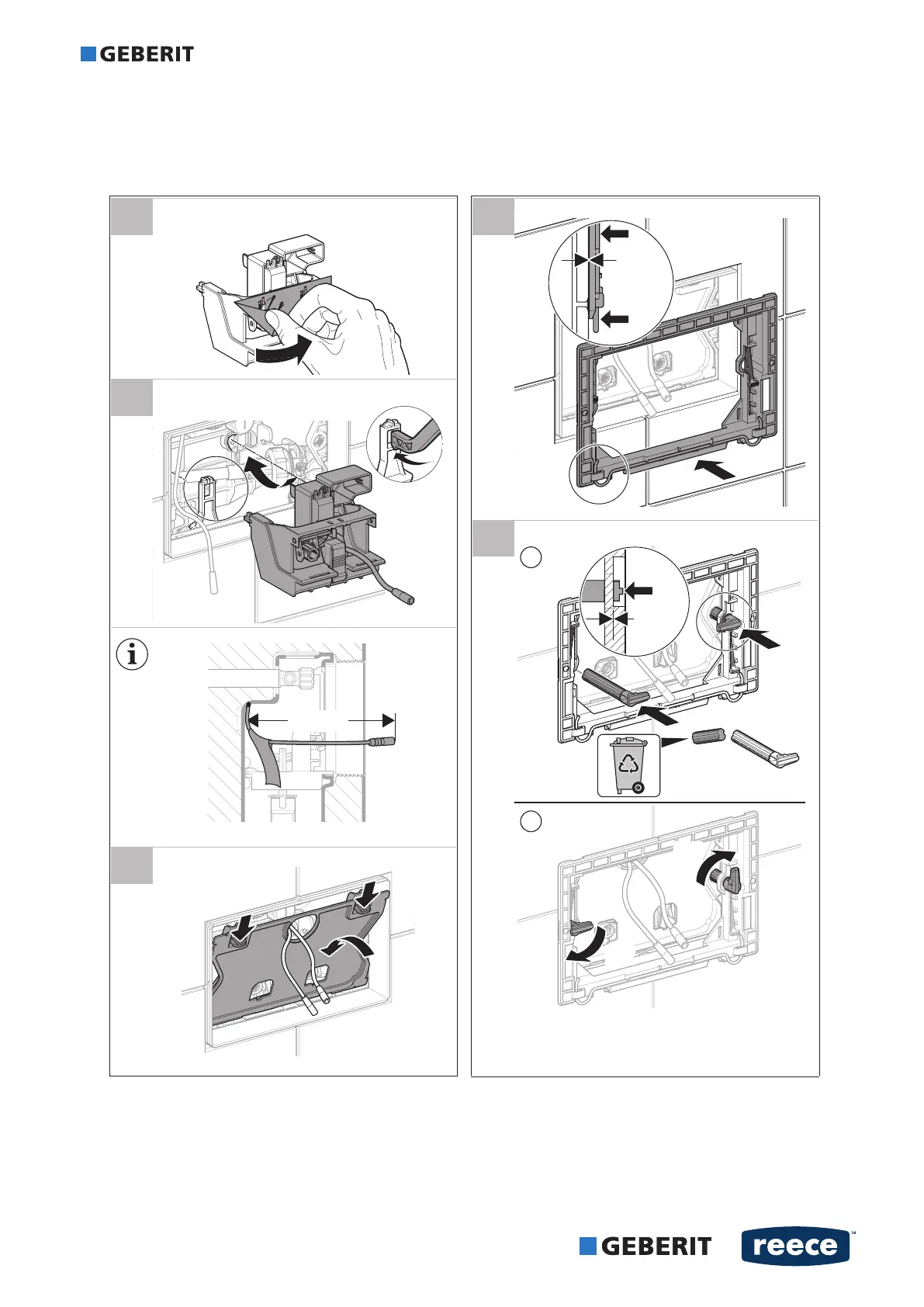 GEBERIT

GEBERIT reece™