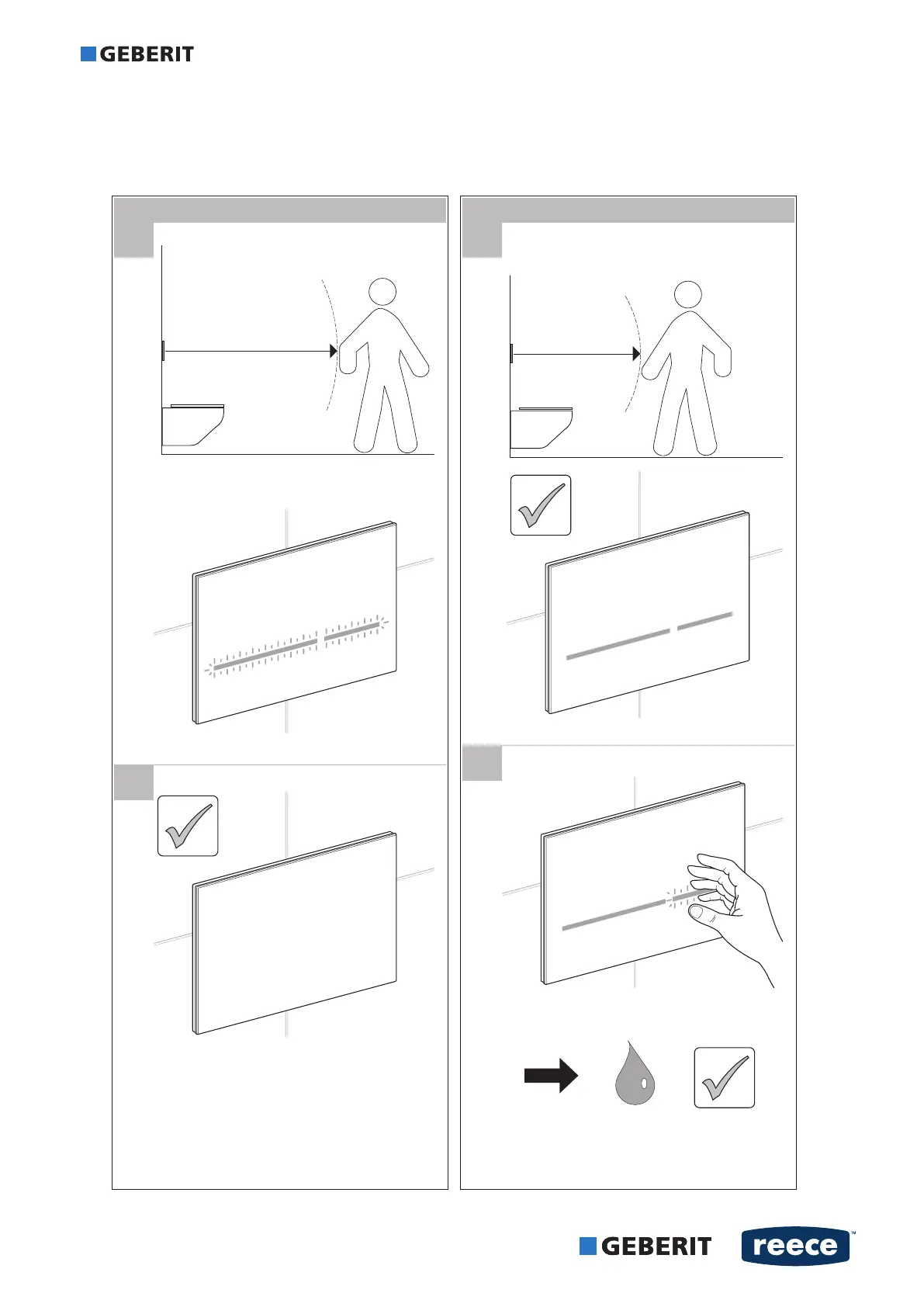 GEBERIT

GEBERIT reece™