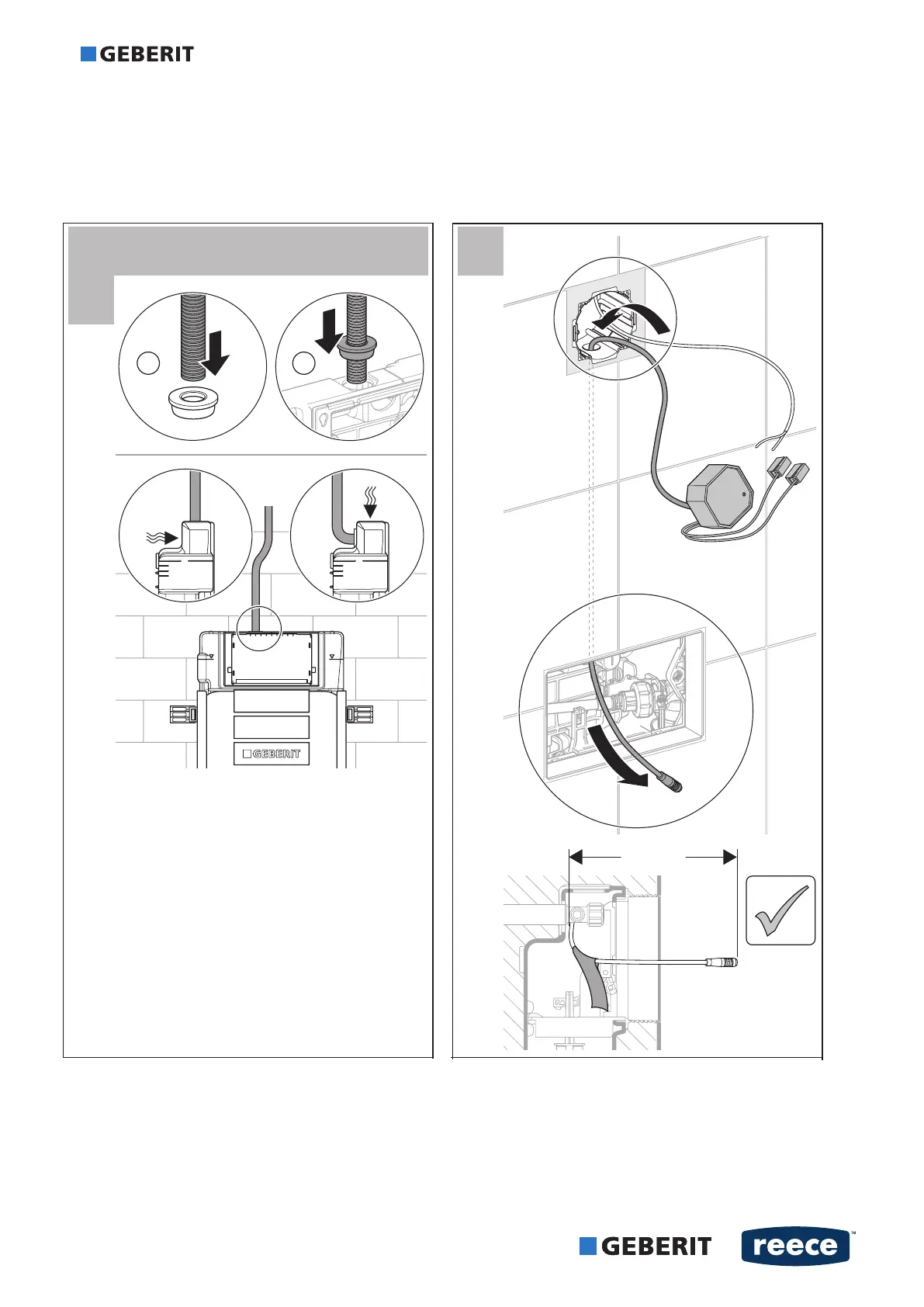 GEBERIT

GEBERIT

GEBERIT

reece™