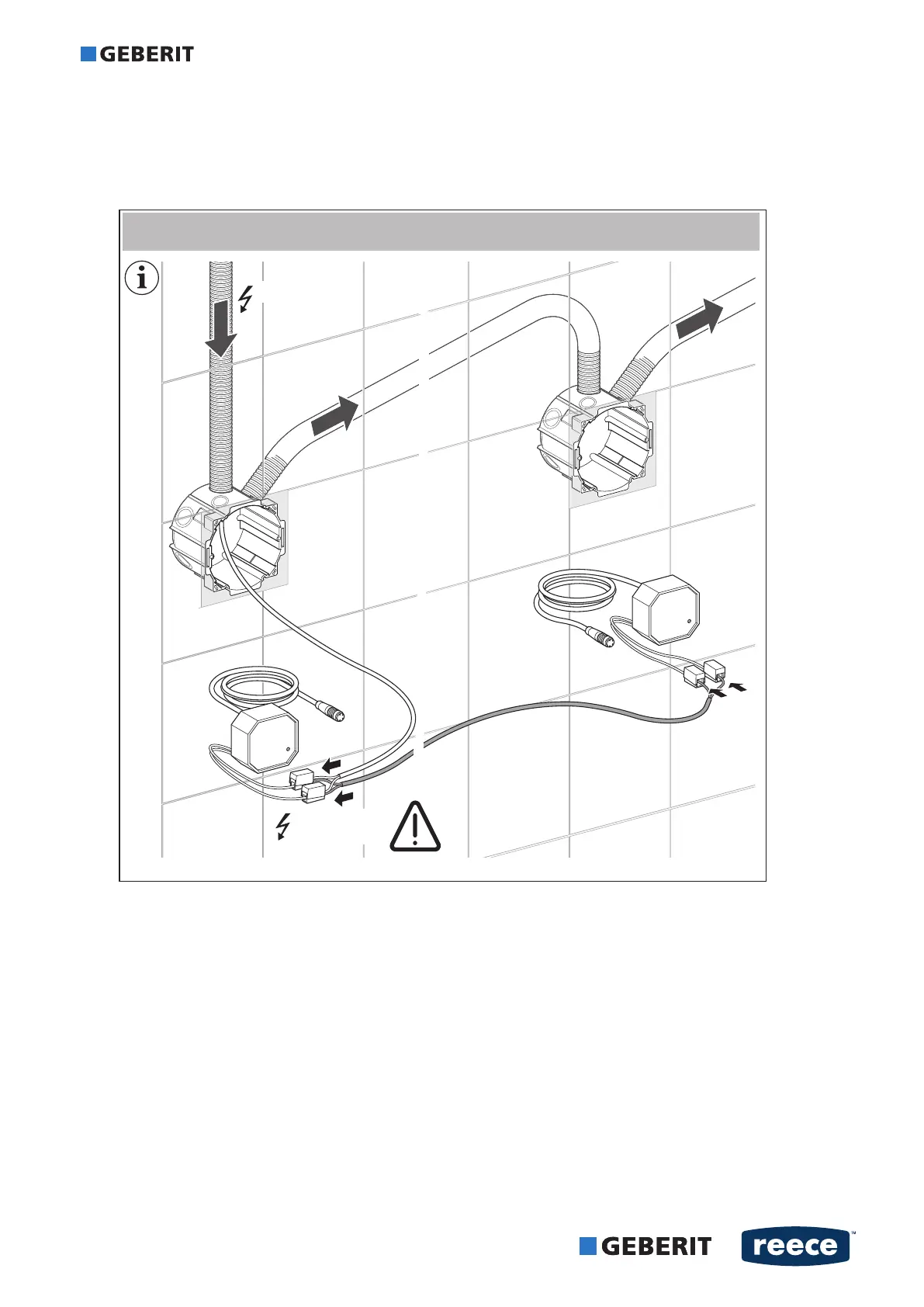 GEBERIT

GEBERIT reece™