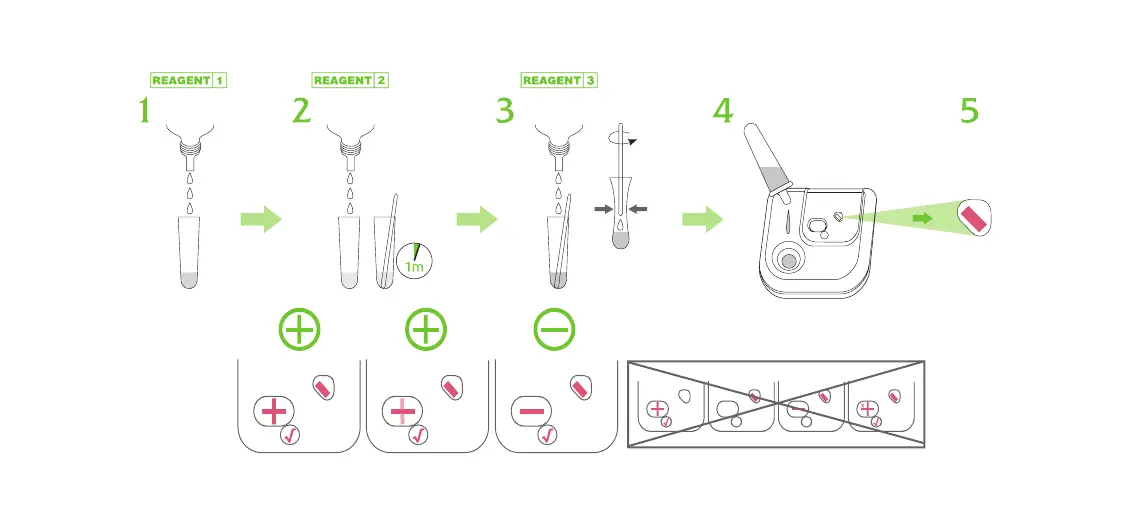 REAGENT 1
1

REAGENT 2
2
1m

REAGENT 3
3

4

5