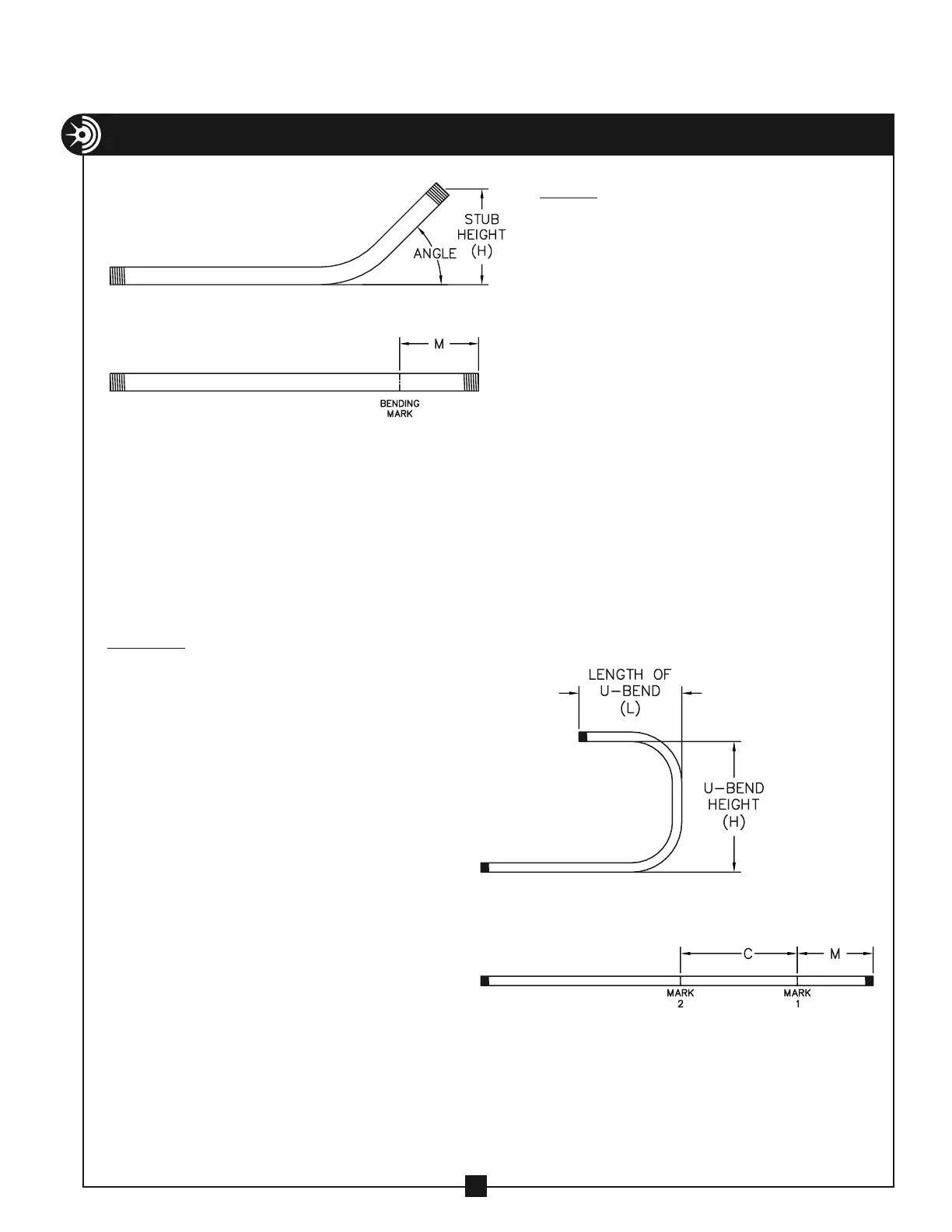 STUB HEIGHT (H)

ANGLE

M

BENDING MARK

LENGTH OF U-BEND (L)

U-BEND HEIGHT (H)

C

M

MARK 2

MARK 1