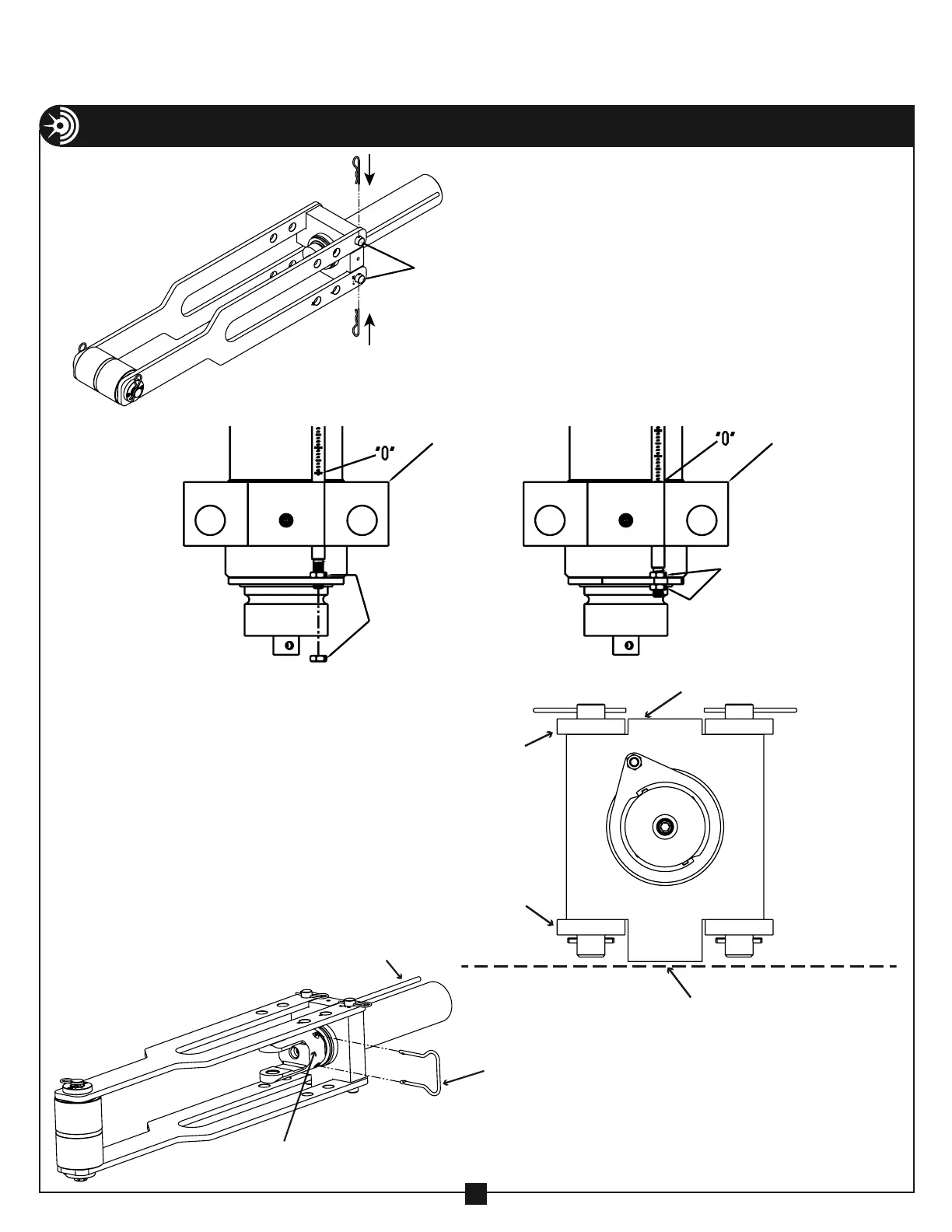 "0"

"0"