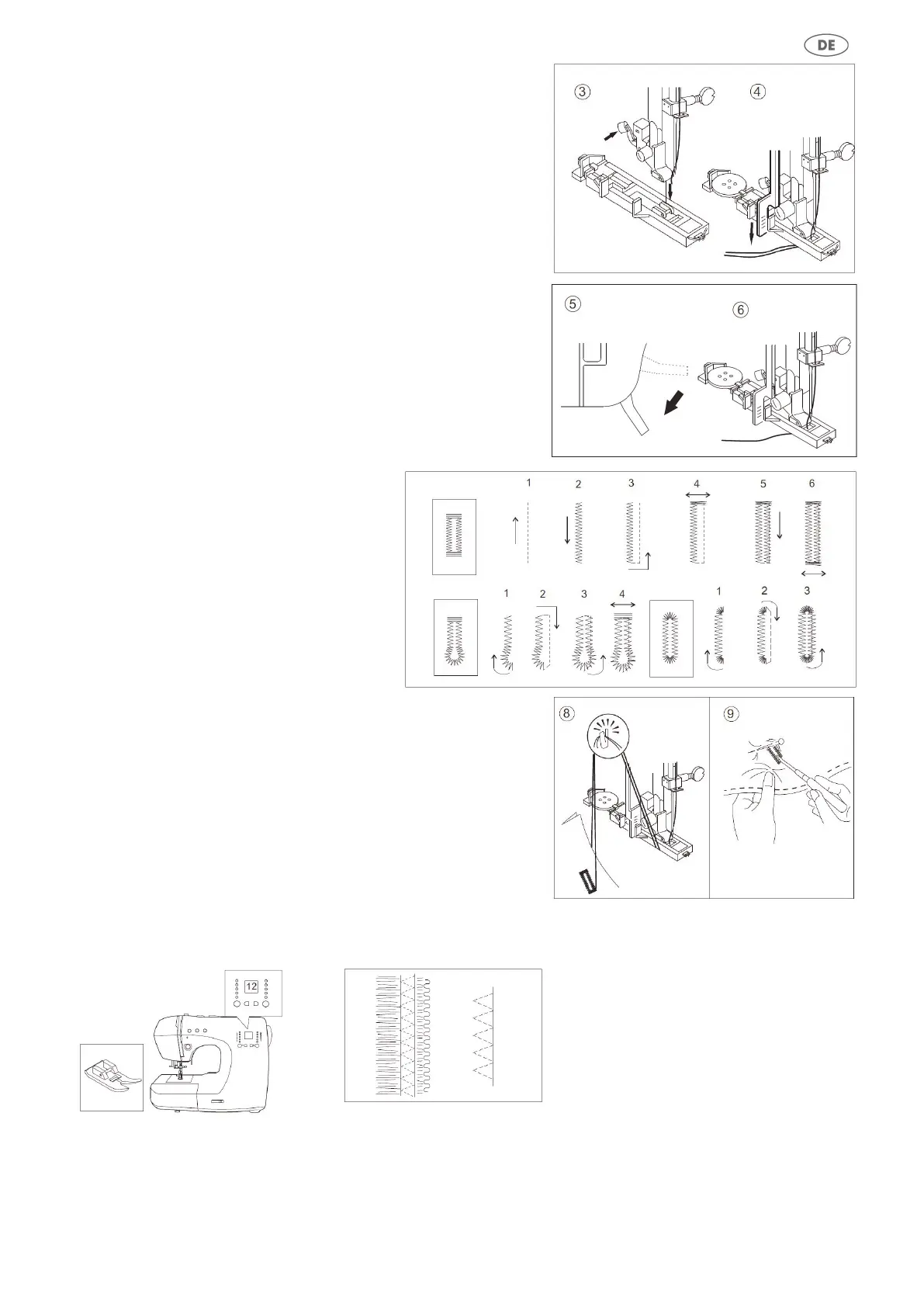 DE

③ ④

⑤ ⑥

1 2 3 4 5 6

1 2 3 4 1 2 3

⑧ ⑨

12