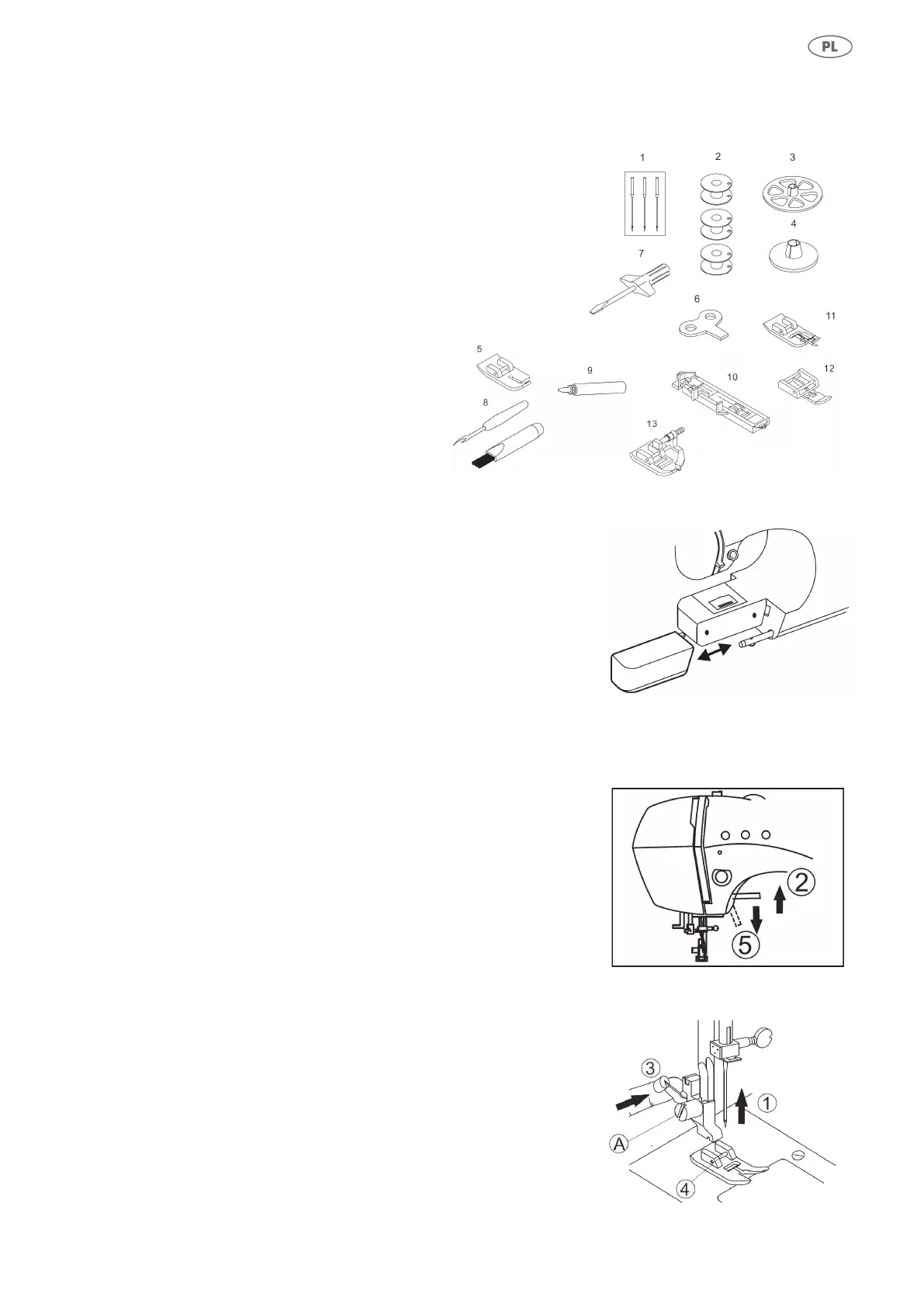 PL

1
2
3
4
7
6
11
5
9
10
12
8
13

2
5

3
1
A
4