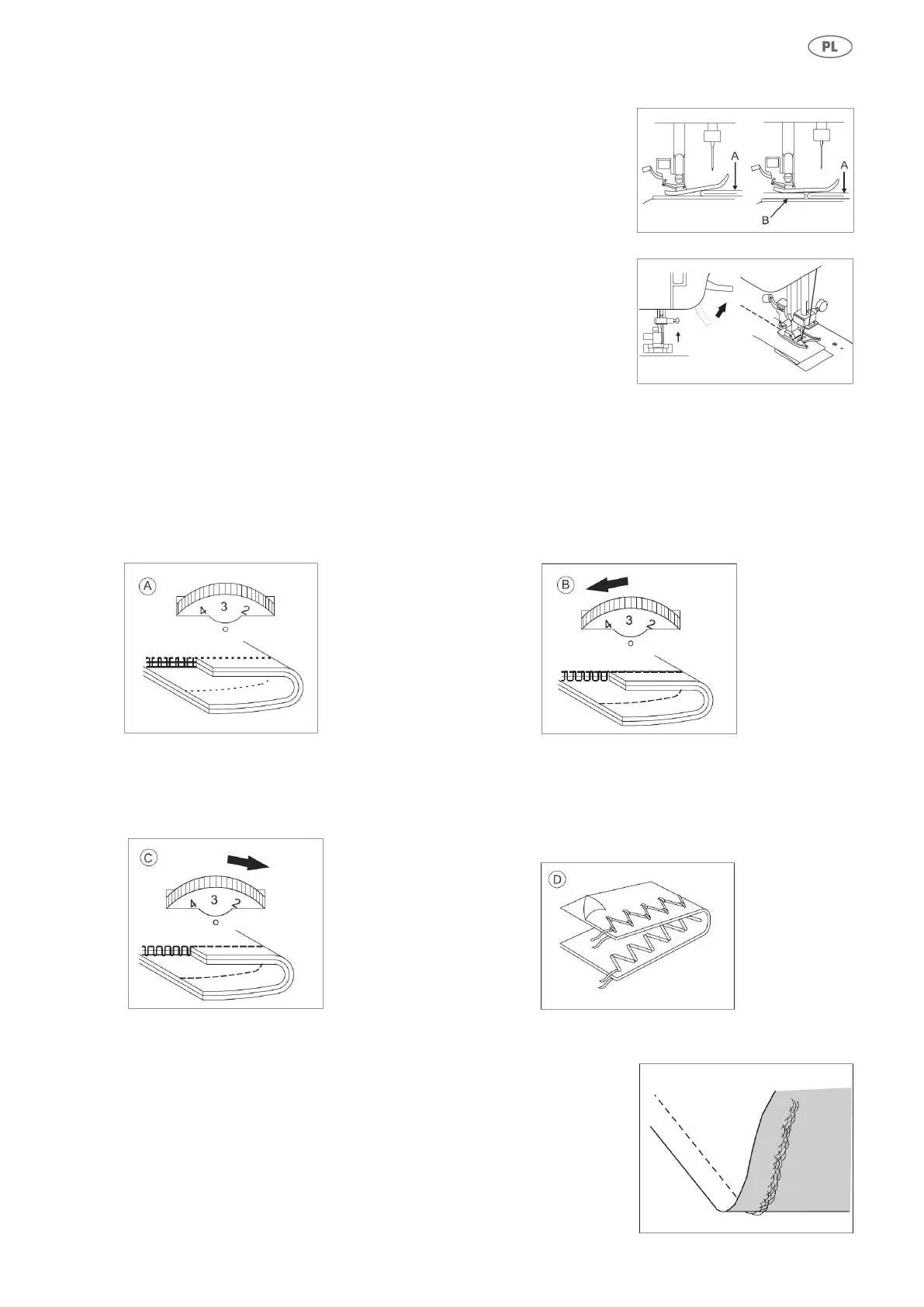 PL

A

A

B

A

4 3 2

B

4 3 2

C

4 3 2

D