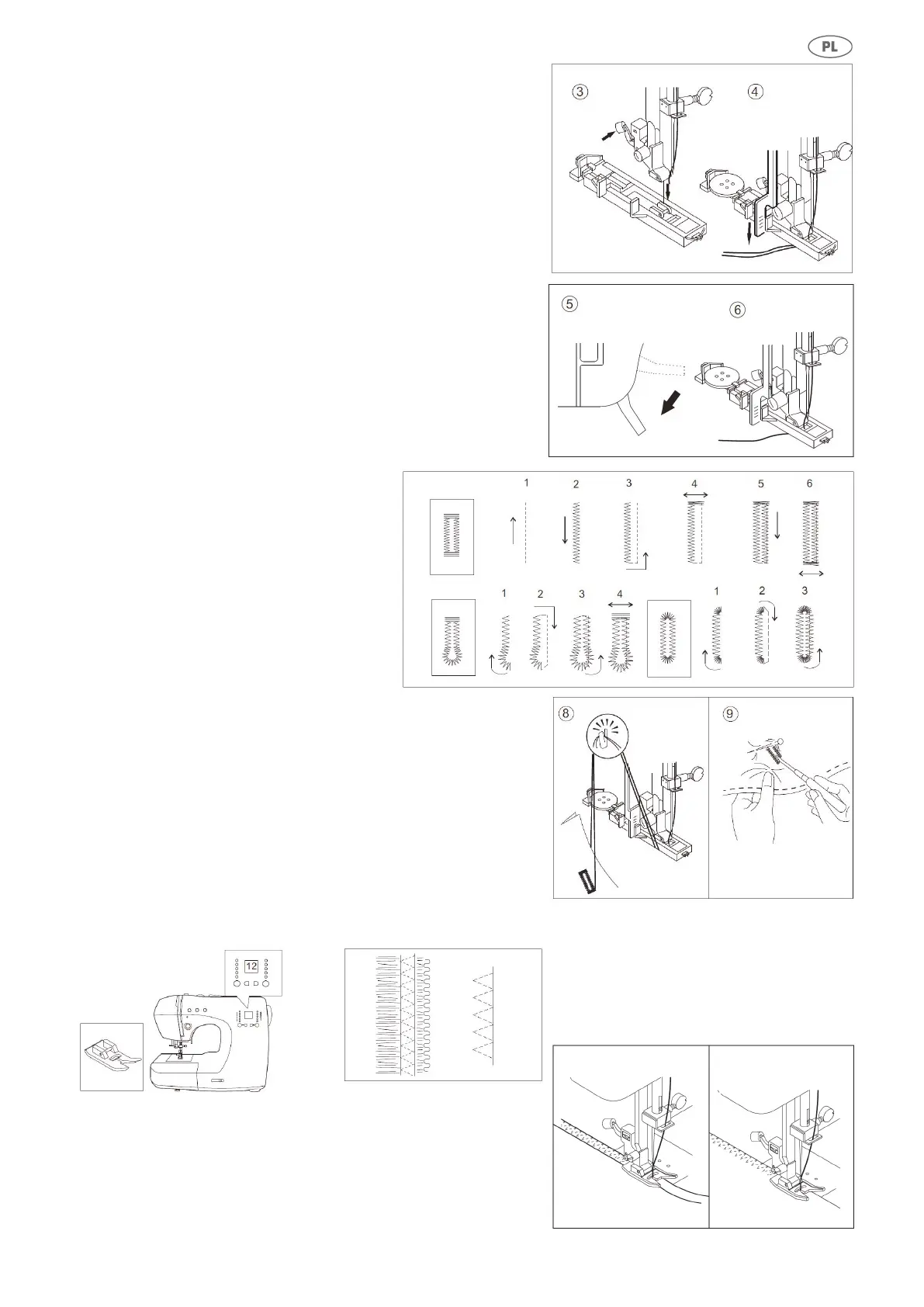 PL

③ ④

⑤ ⑥

1 2 3 4 5 6

1 2 3 4 1 2 3

⑧ ⑨

12