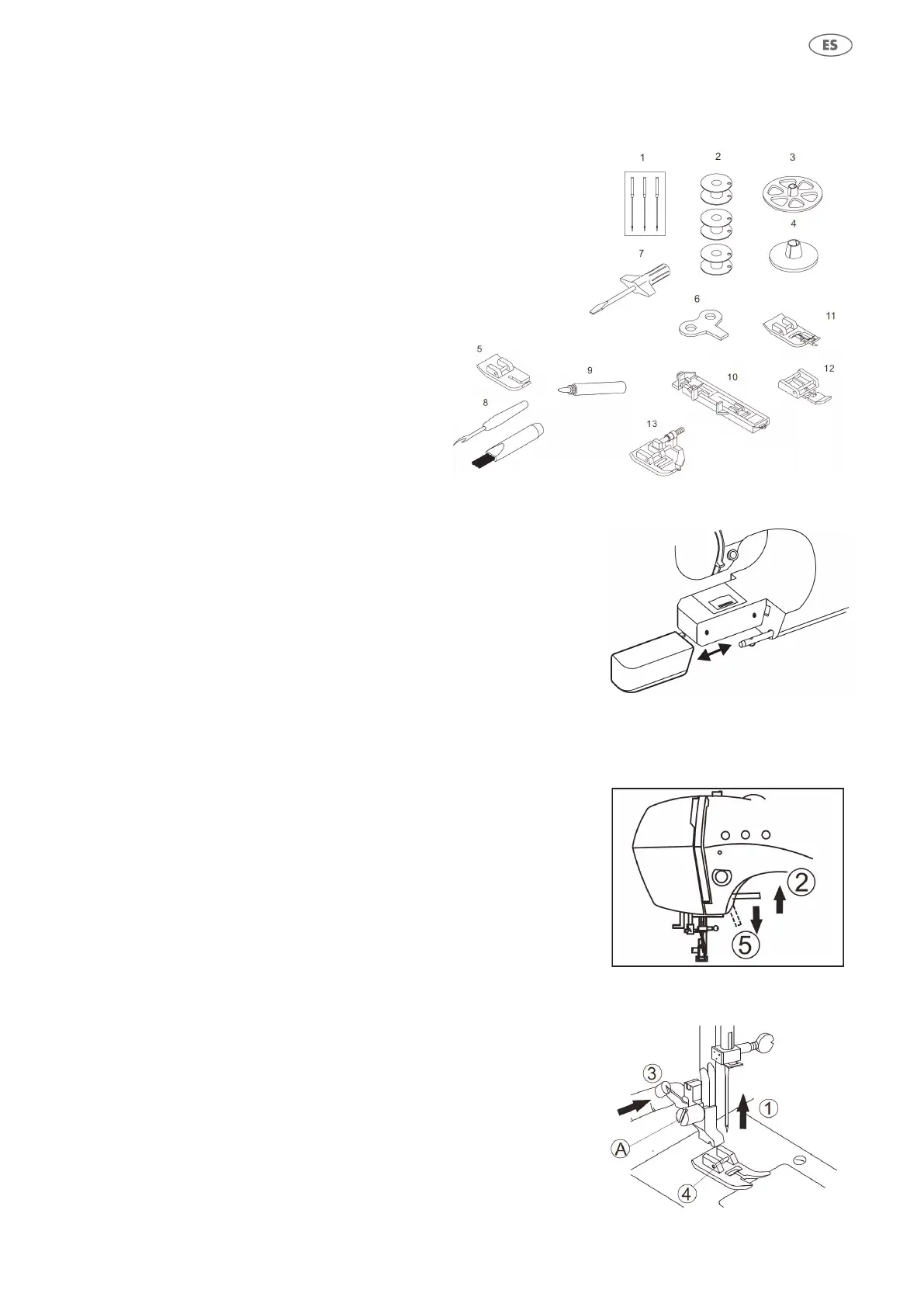 ES

1
2
3
4
7
6
11
5
9
10
12
8
13

2
5

3
1
A
4