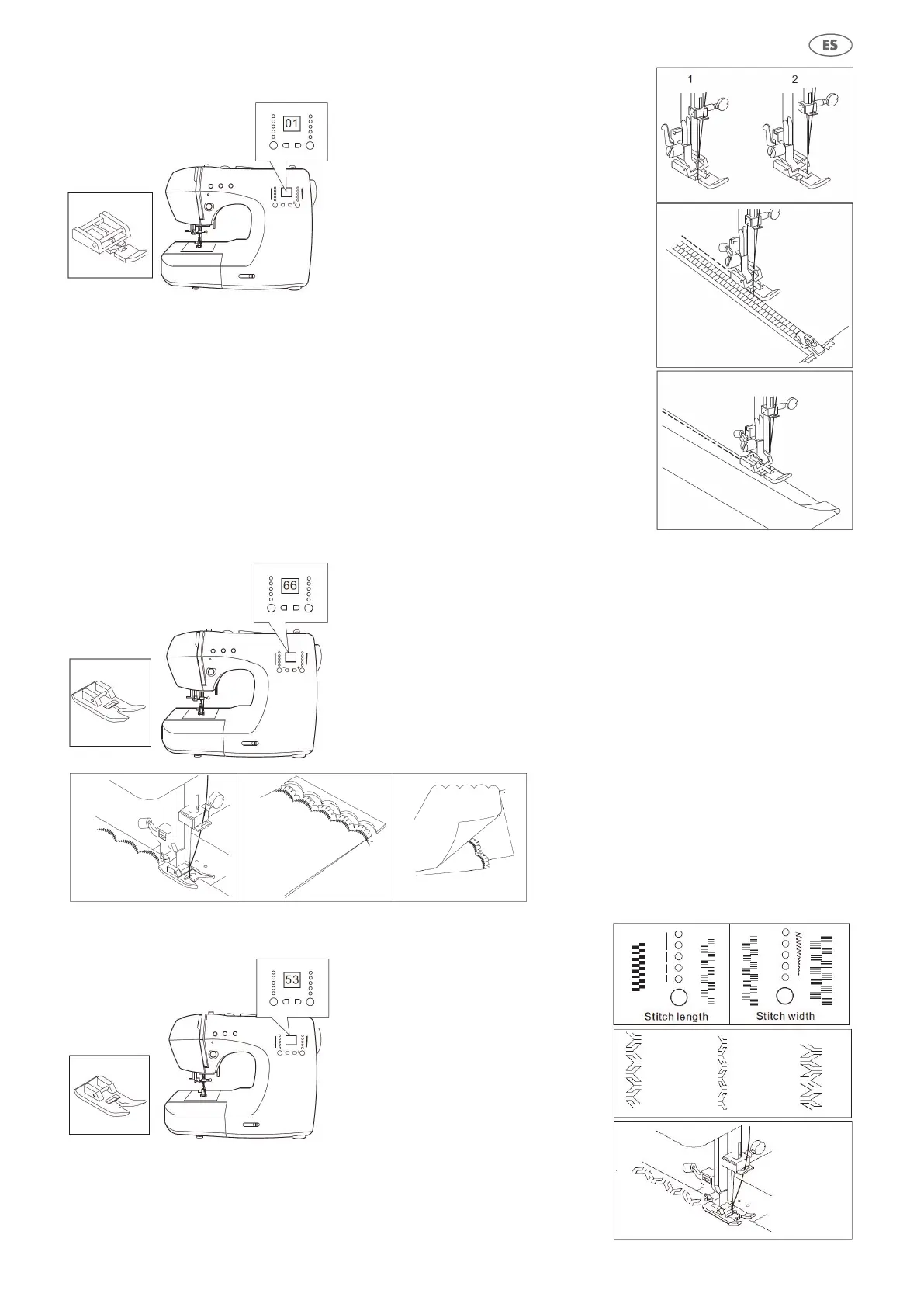 ES

01

1

2

66

53

Stitch length

Stitch width