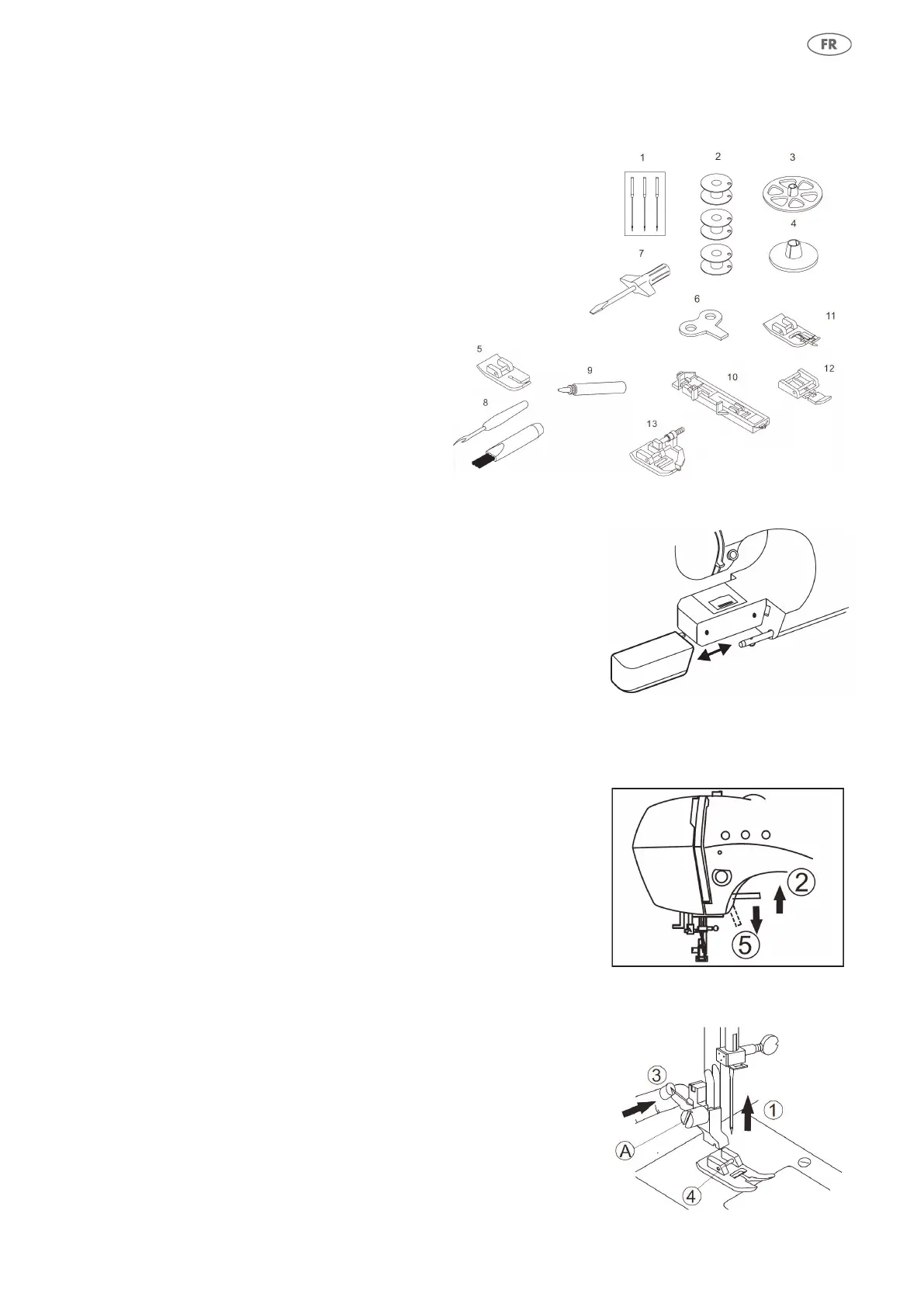 FR

1
2
3
4
7
6
11
5
9
10
12
8
13

2
5

3
1
A
4