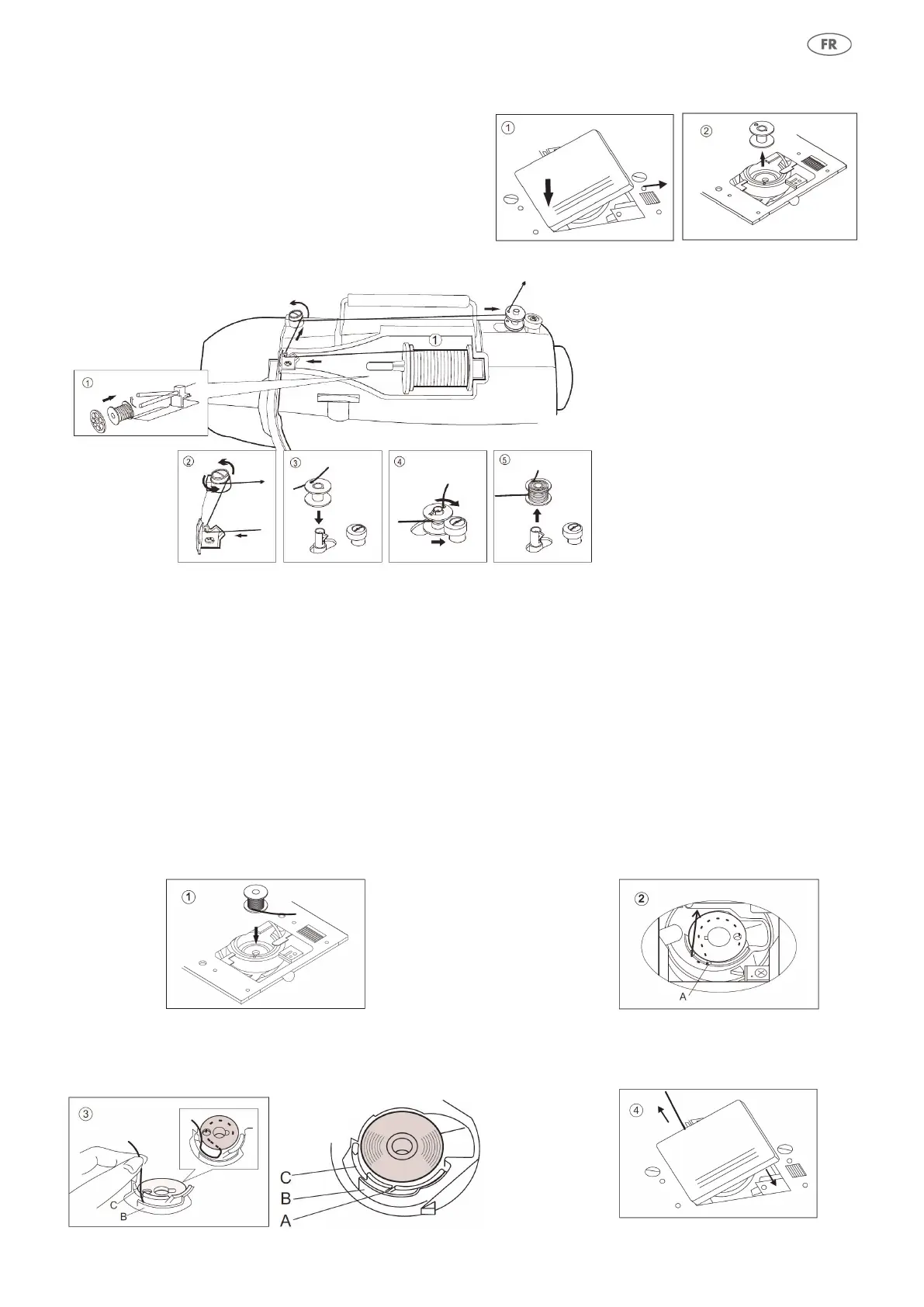 FR

①

②

①

①

②

③

④

⑤

①

②

A

③

C

B

C

B

A

④