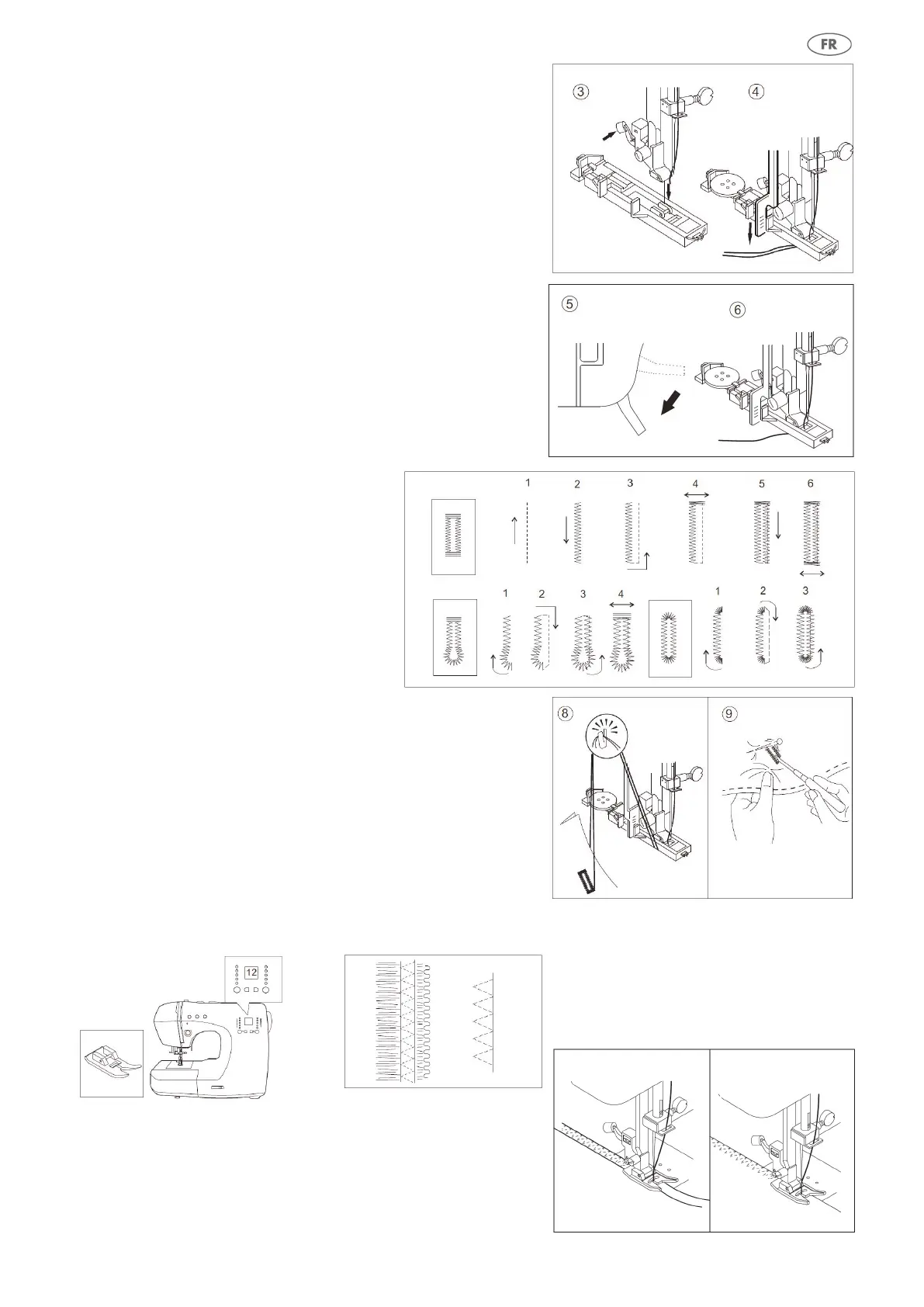 FR

③ ④

⑤ ⑥

1 2 3 4 5 6

1 2 3 4 1 2 3

⑧ ⑨

12