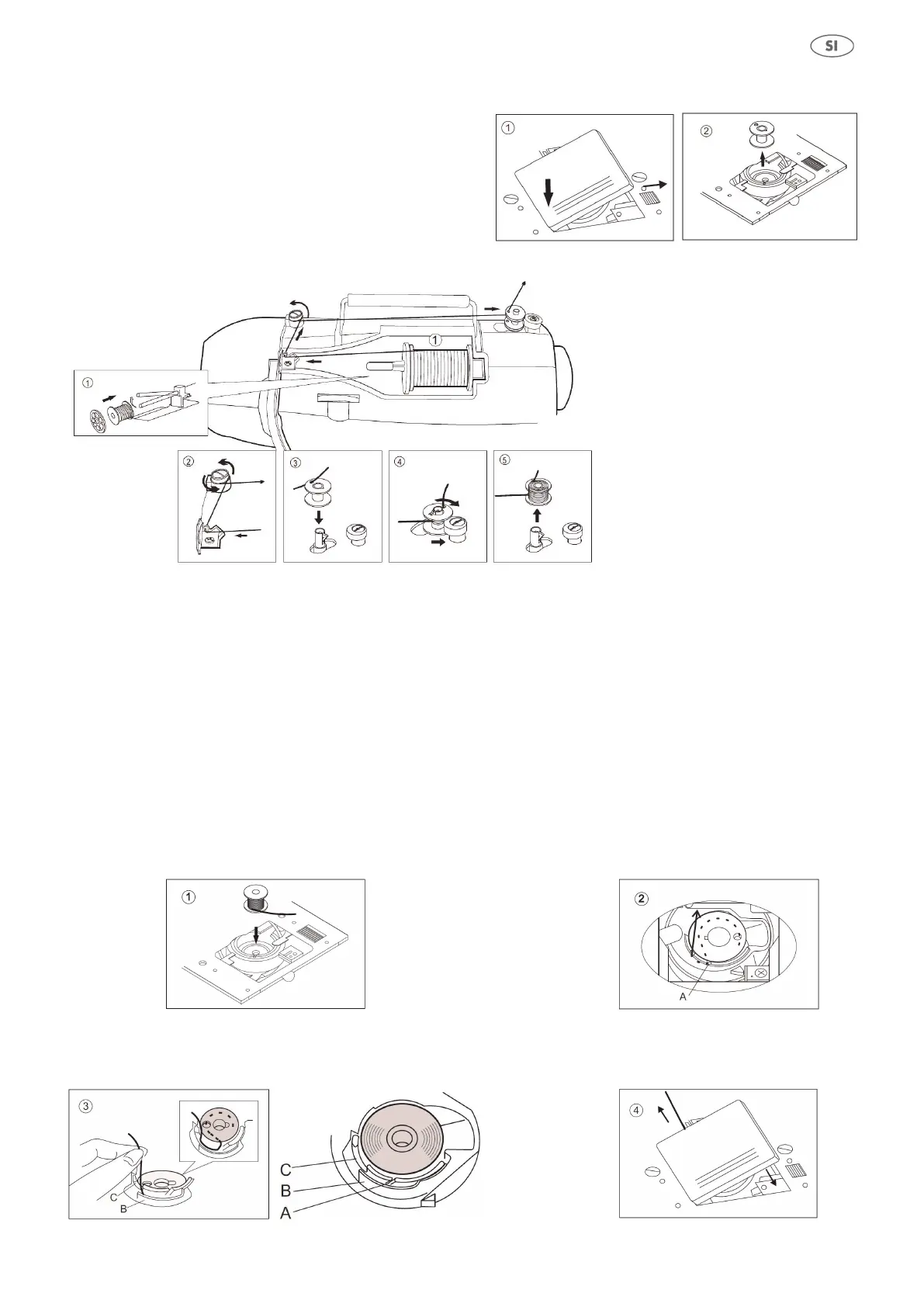 SI

①

②

①

①

②

③

④

⑤

①

②

A

③

C

B

C

B

A

④