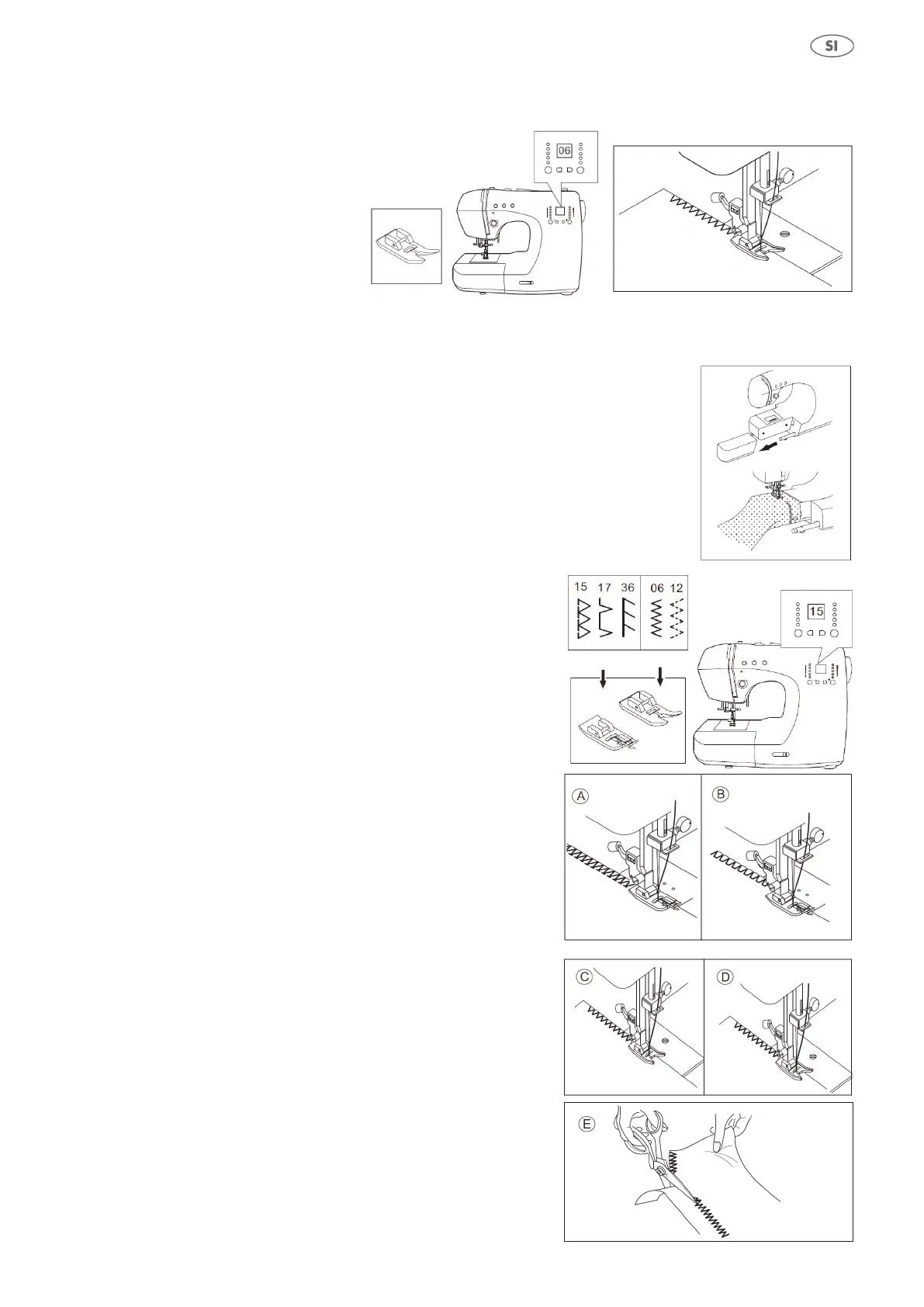 SI

06

15 17 36 06 12

15

A

B

C

D

E