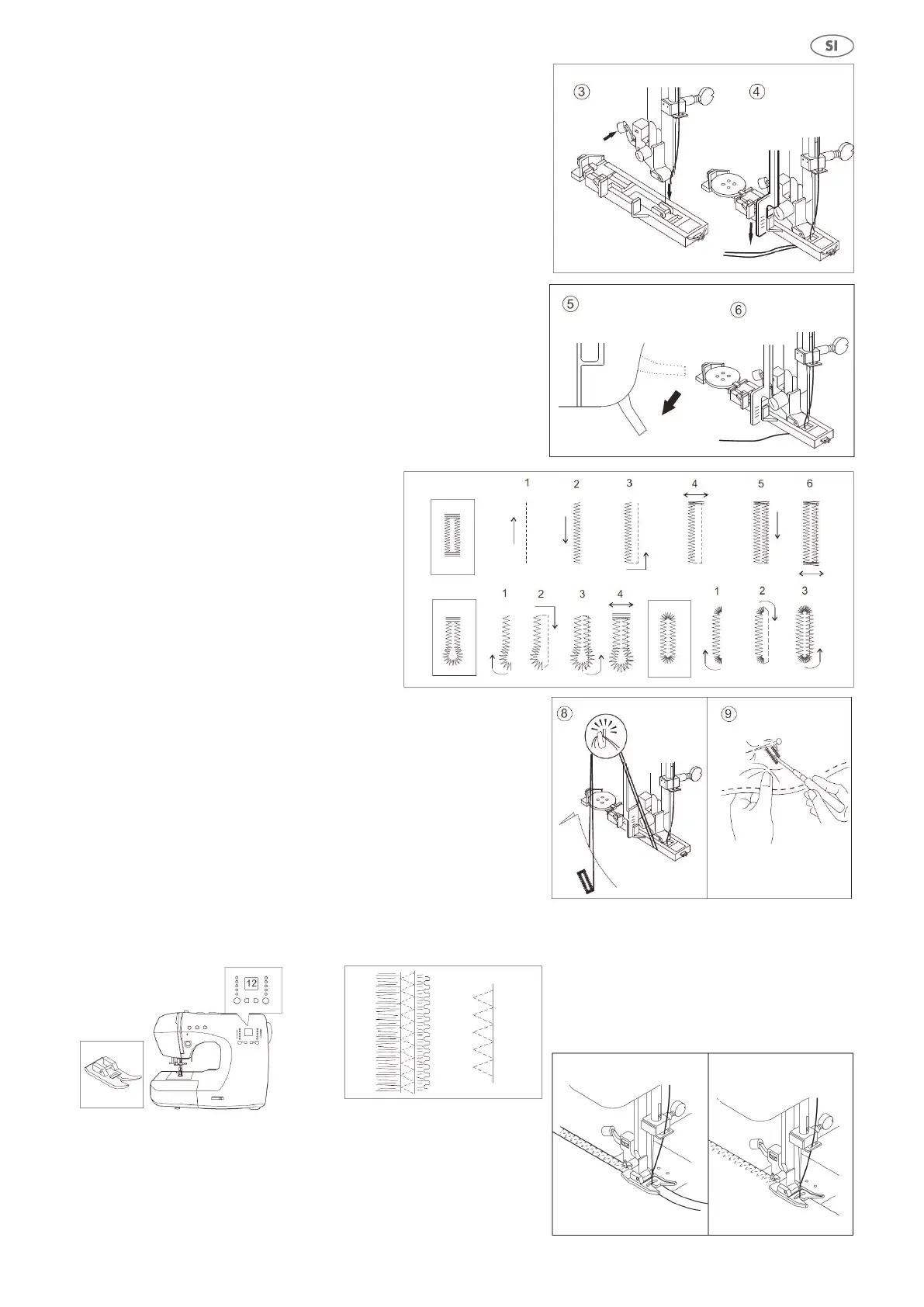 SI

③ ④

⑤ ⑥

1 2 3 4 5 6

1 2 3 4 1 2 3

⑧ ⑨

12