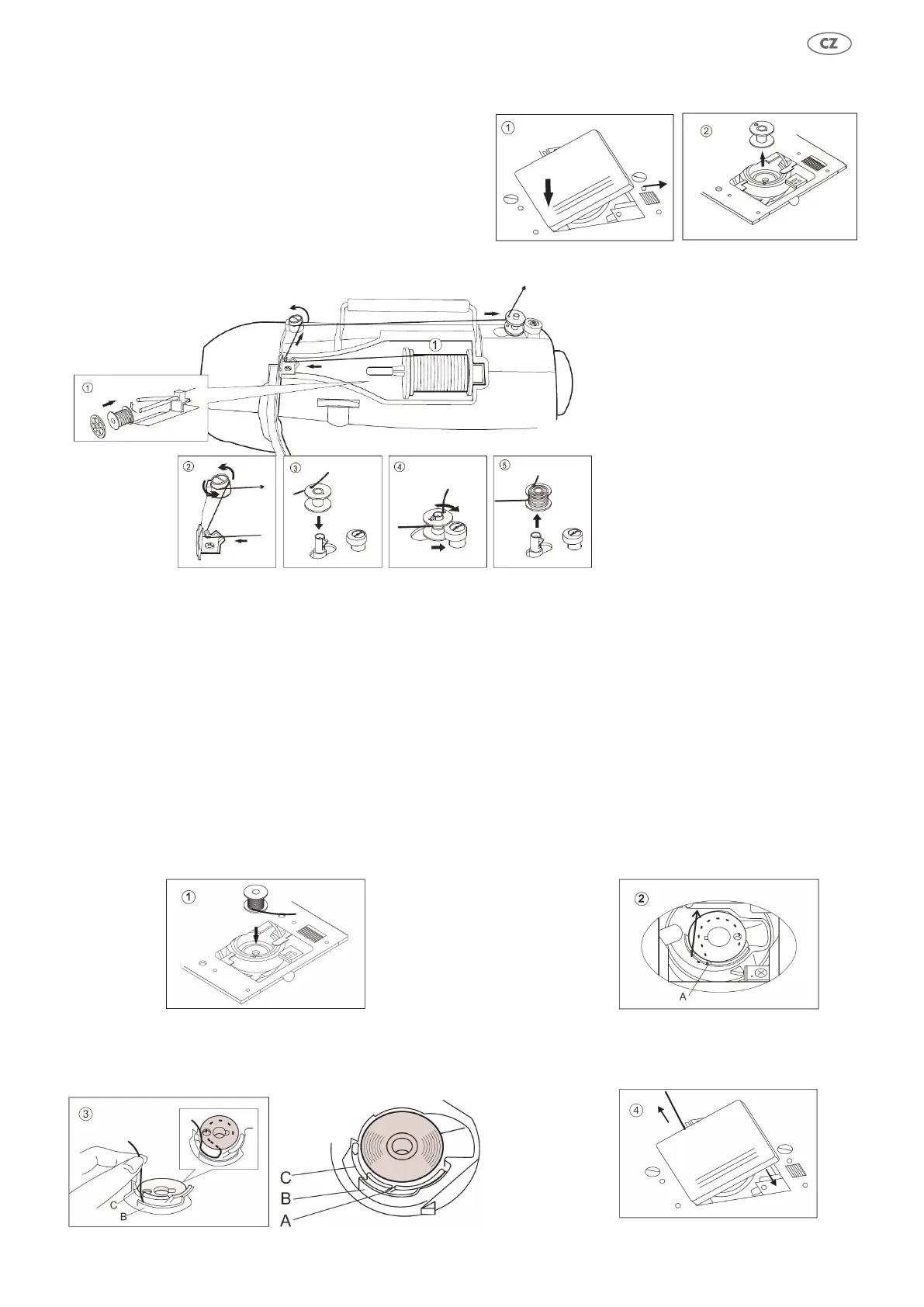 CZ

①

②

①

①

②

③

④

⑤

①

②

A

③

C

B

C

B

A

④