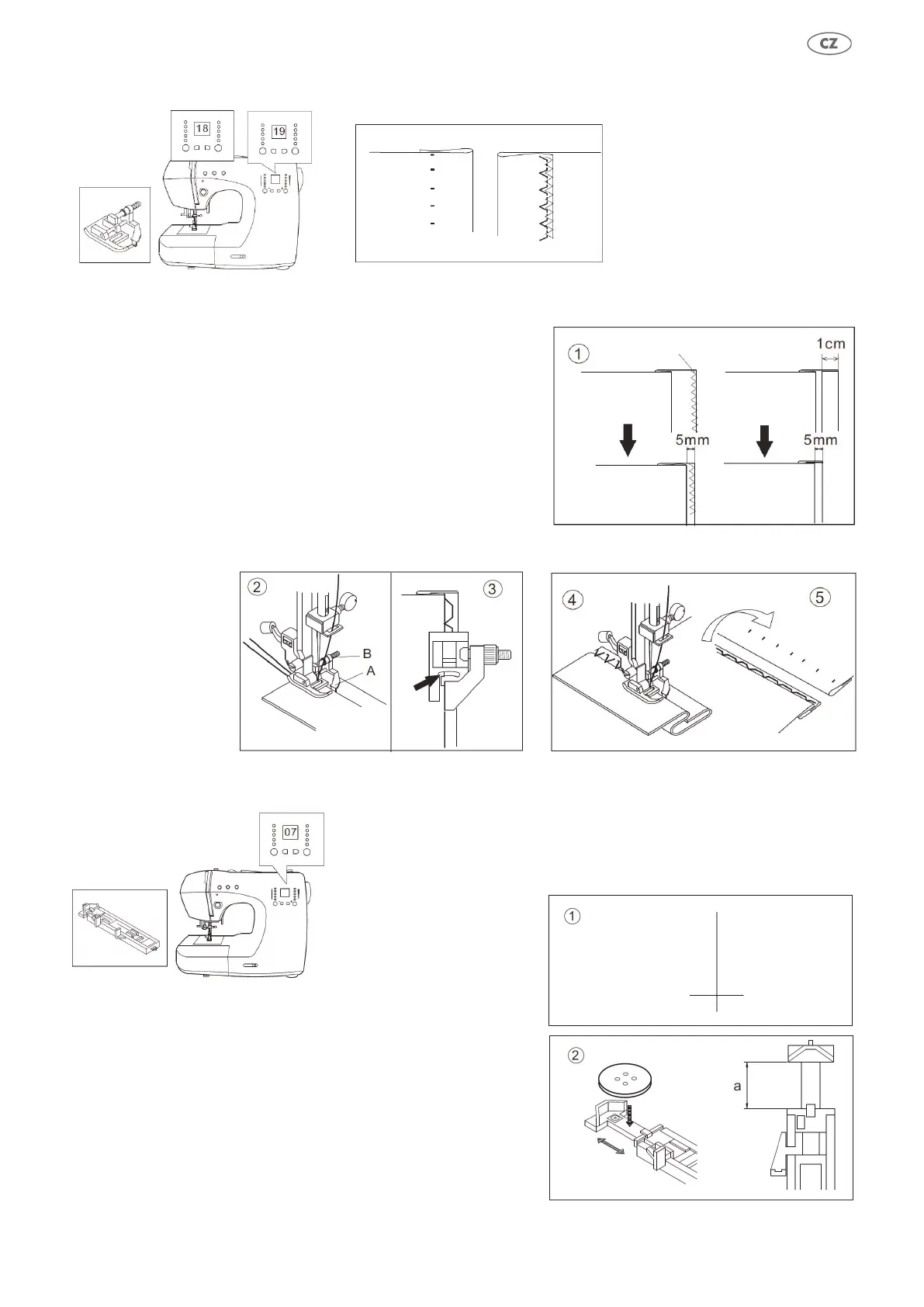 CZ

18

19

1

1cm

5mm

5mm

2

B

A

3

4

5

07

1

2

a