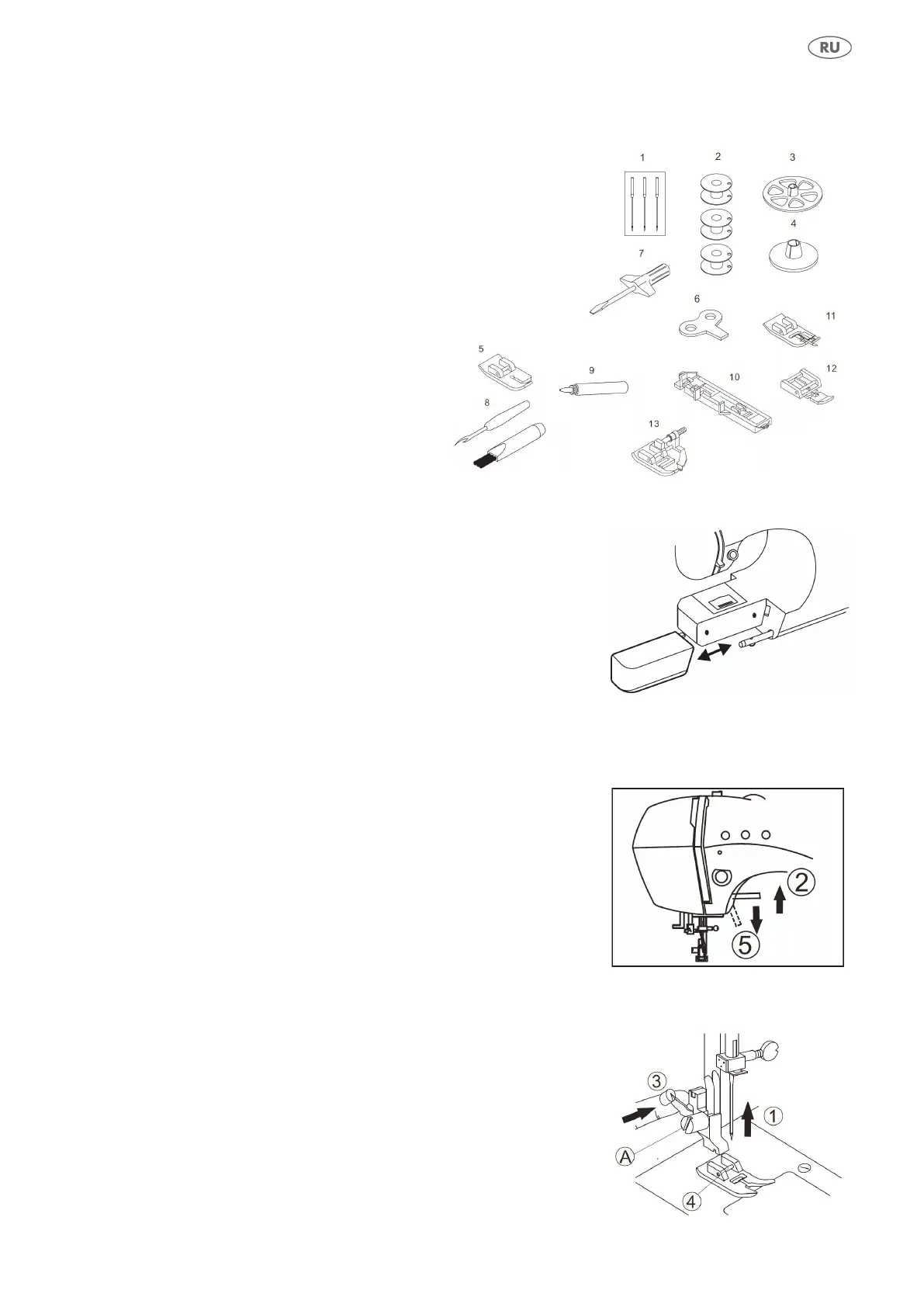 RU

1
2
3
4
7
6
11
5
9
10
12
8
13

2
5

3
1
A
4