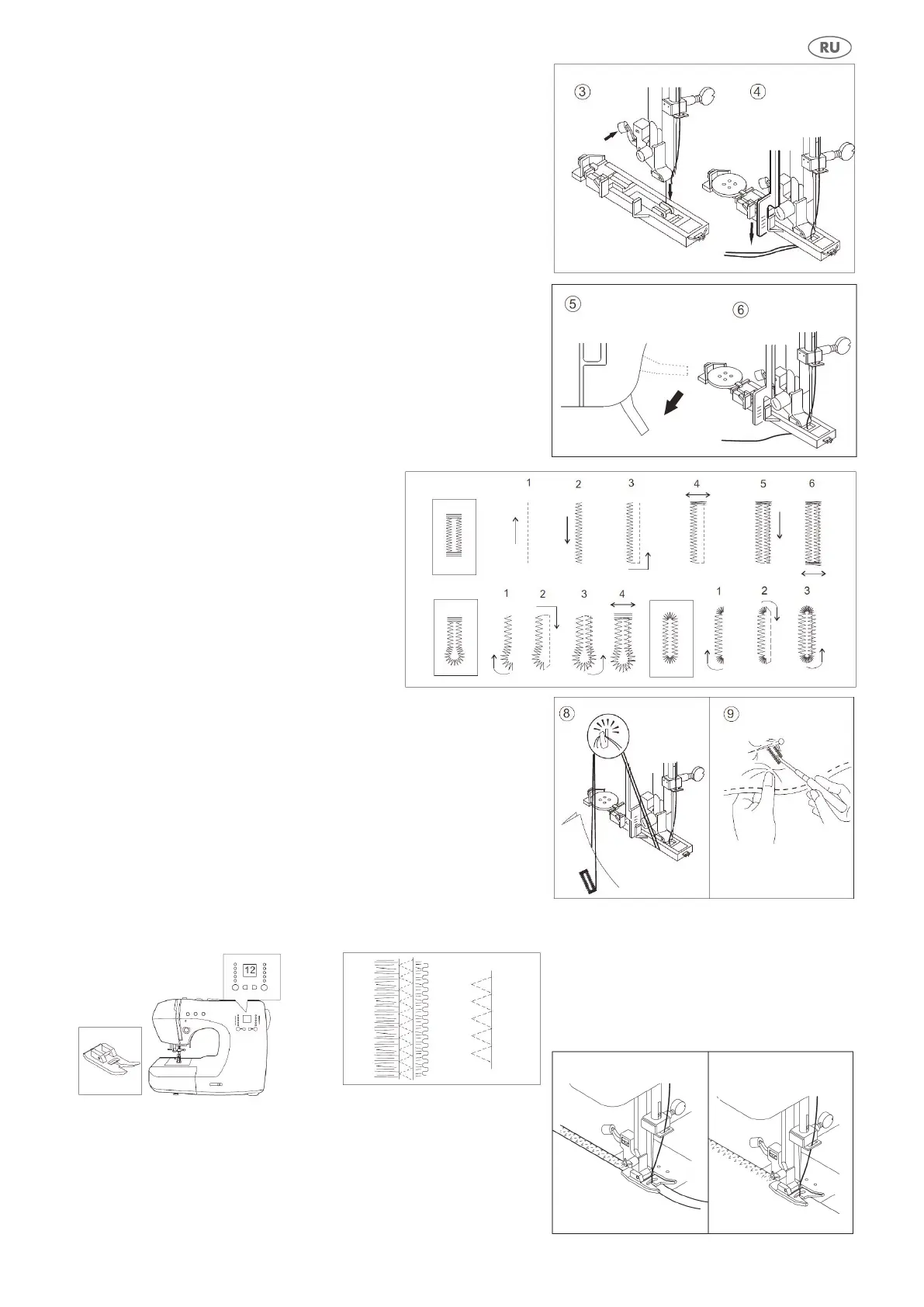 RU

3
4

5
6

1
2
3
4
5
6

1
2
3
4
1
2
3

8
9

12