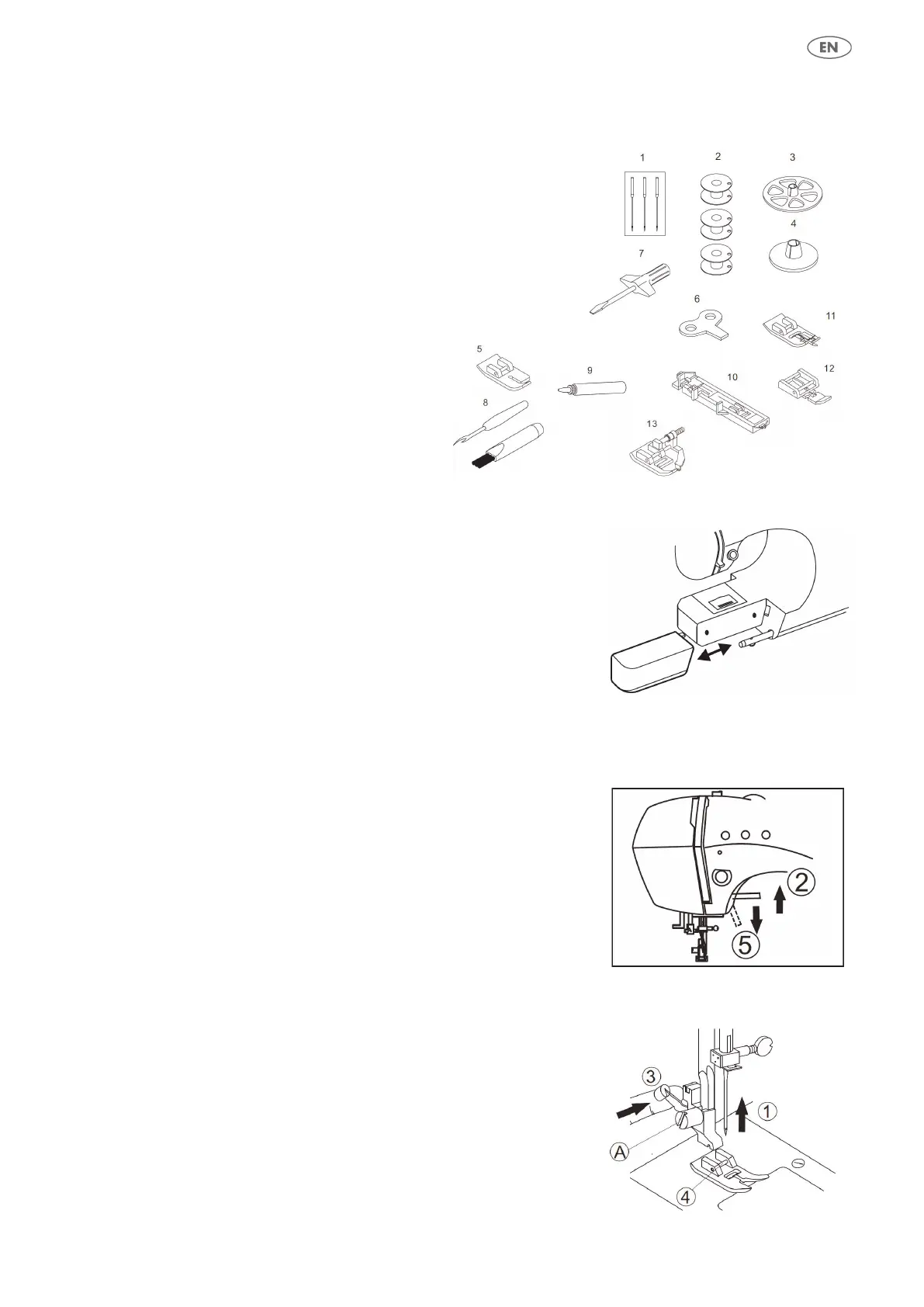 EN

1
2
3
4
7
6
11
5
9
10
12
8
13

2
5

3
1
A
4