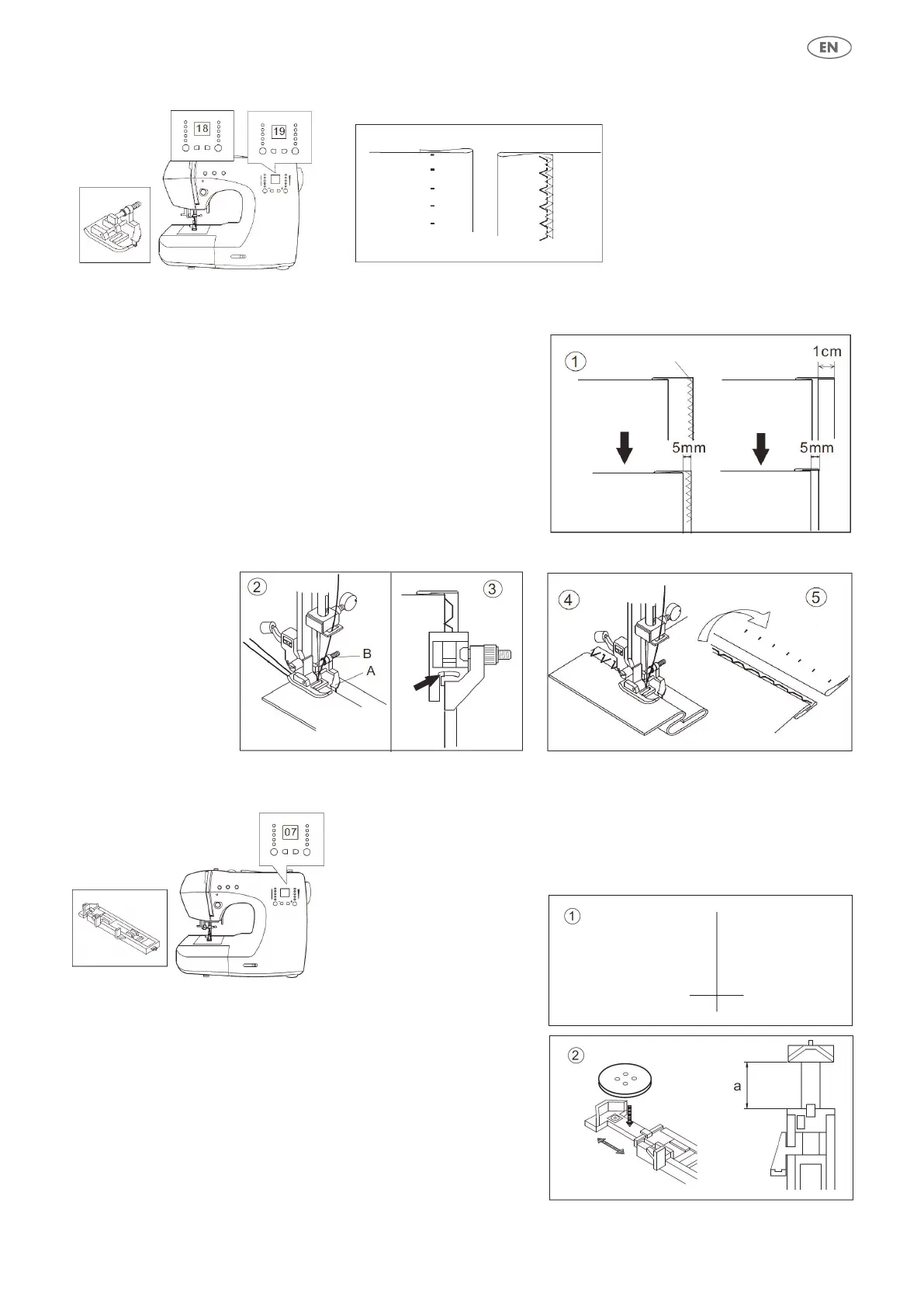 EN

18

19

1

1cm

5mm

5mm

2

B

A

3

4

5

07

1

2

a