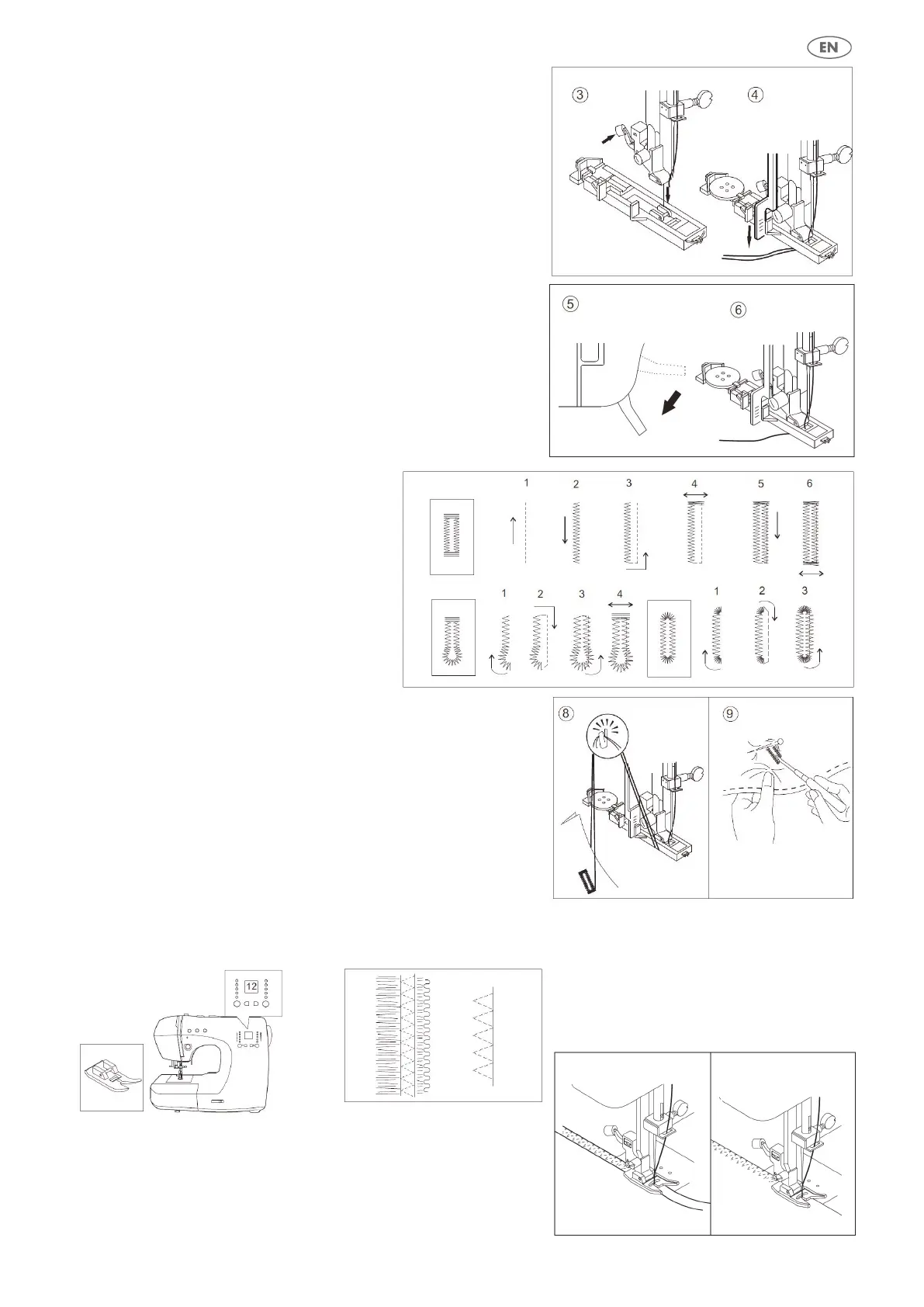 EN

③ ④

⑤ ⑥

1 2 3 4 5 6

1 2 3 4 1 2 3

⑧ ⑨

12