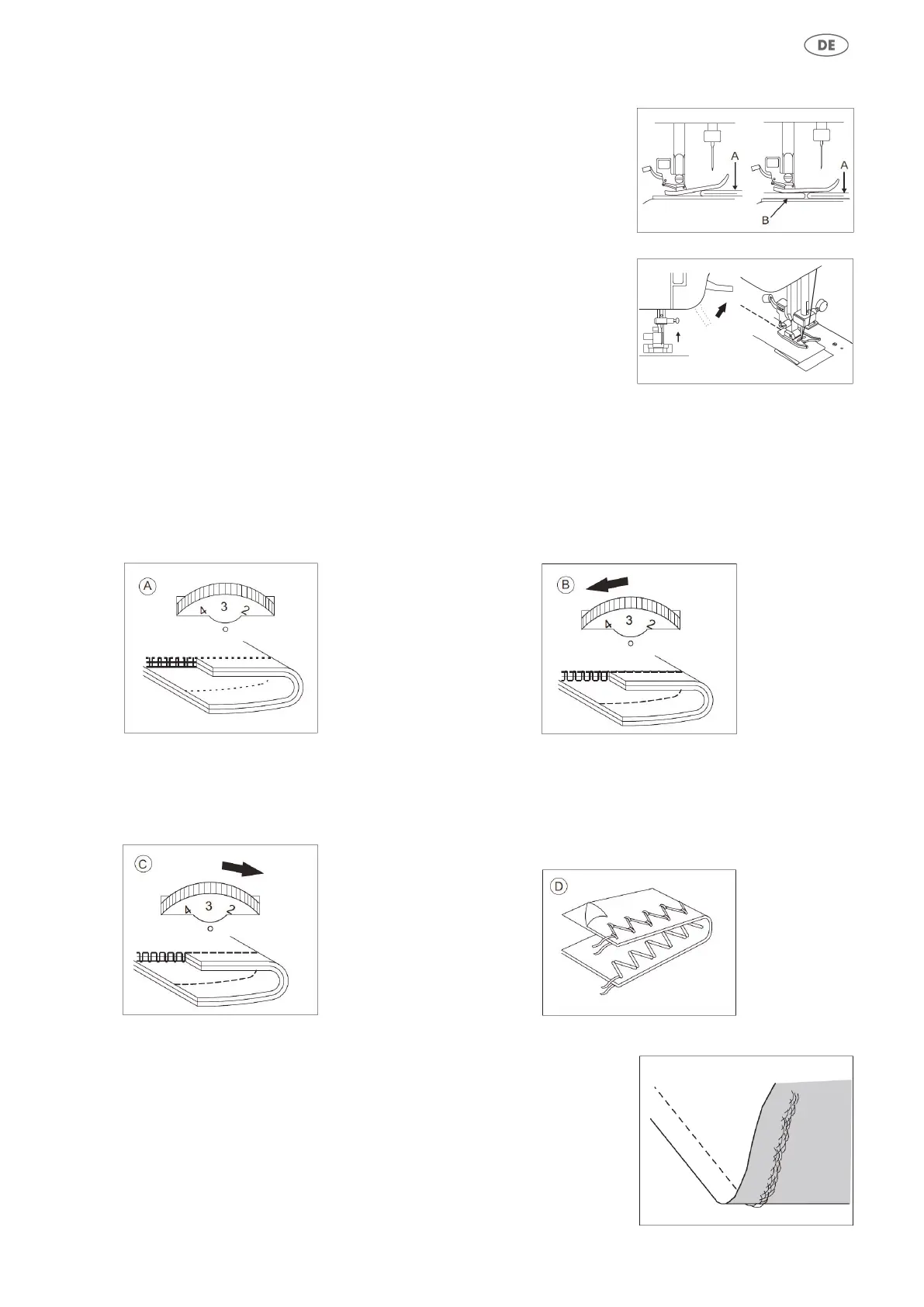 DE

A

A

B

A

4 3 2

B

4 3 2

C

4 3 2

D