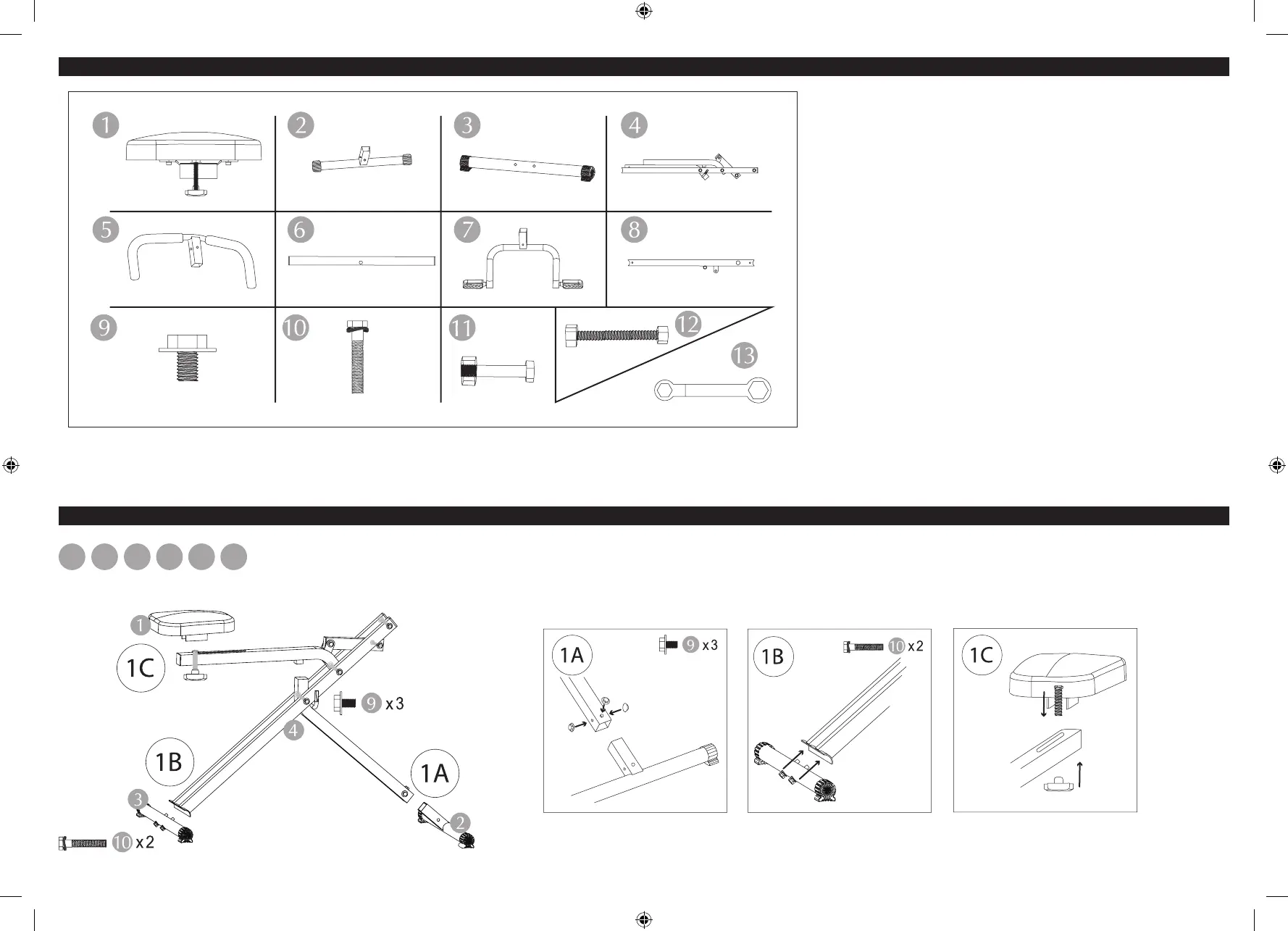 1 2 3 4

5 6 7 8

9 10 11 12

13

1

1C

9 x3

4

1B

1A

3

2

10 x2

1A

9 x3

1B

10 x2

1C