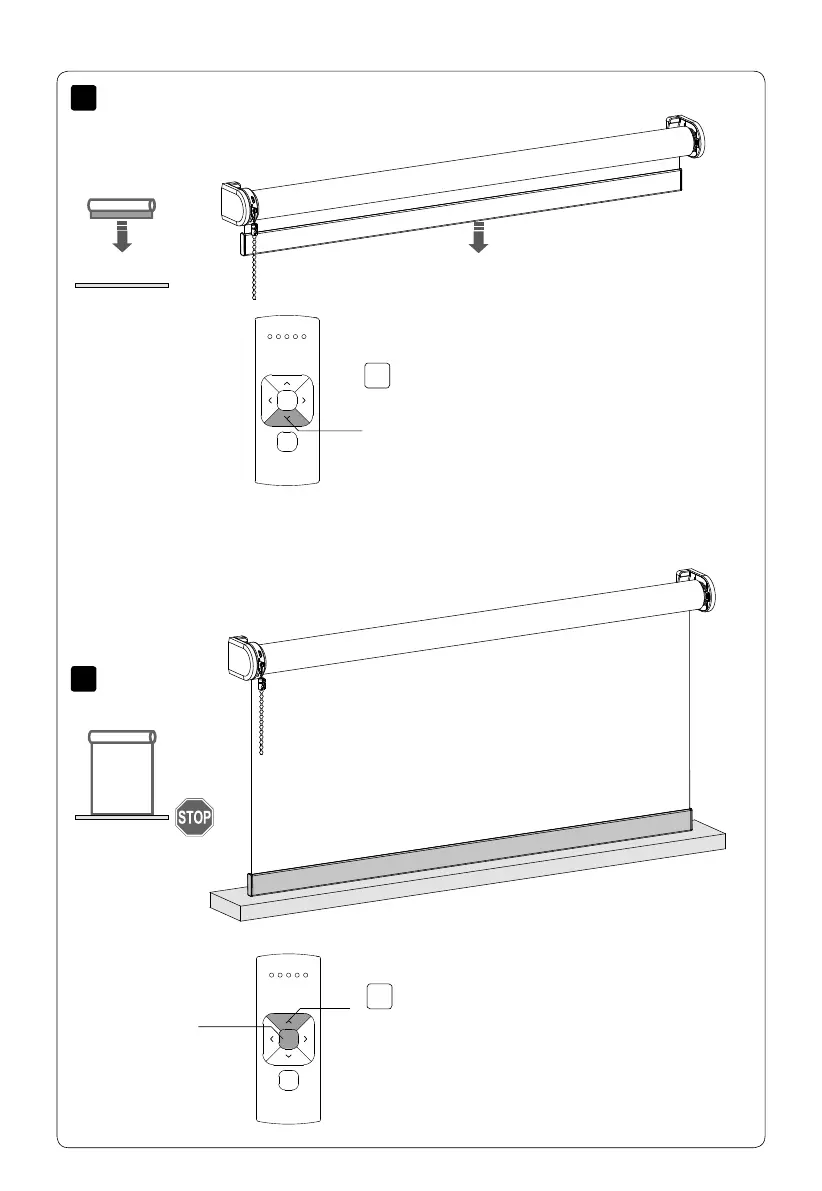 STOP