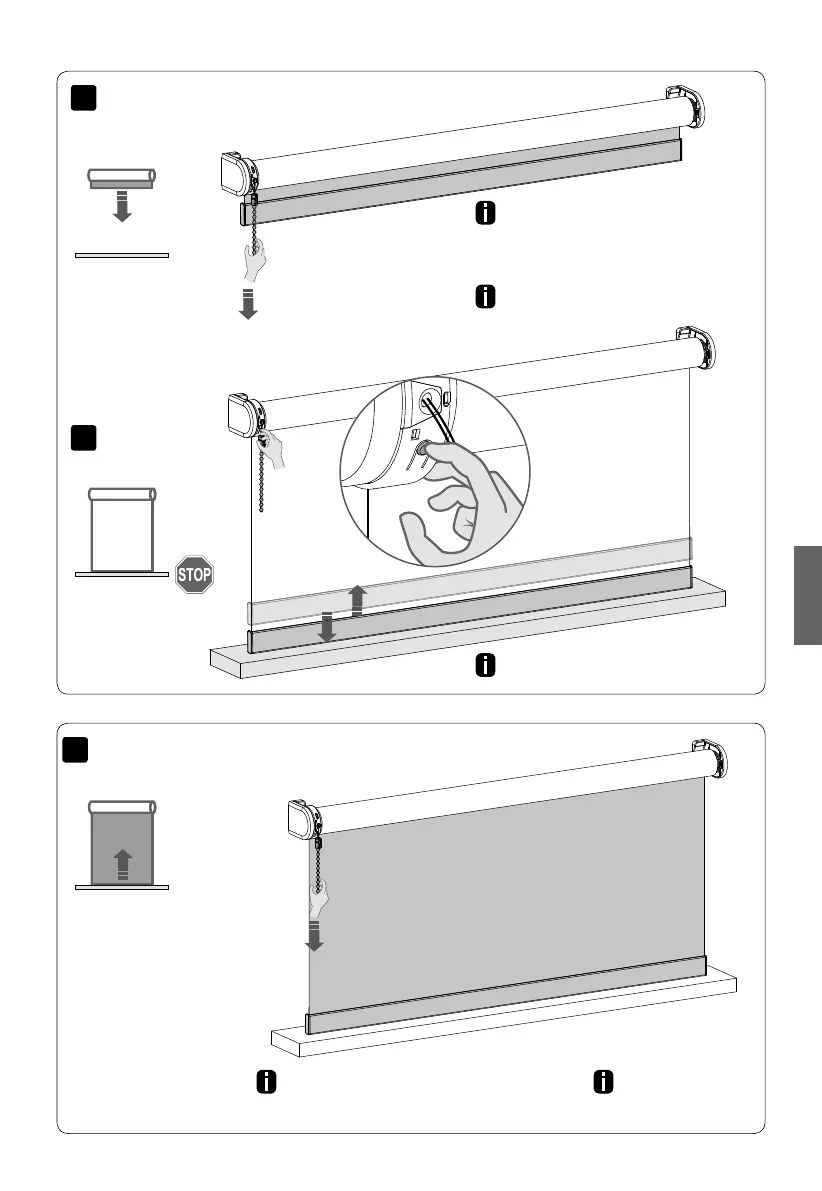 STOP