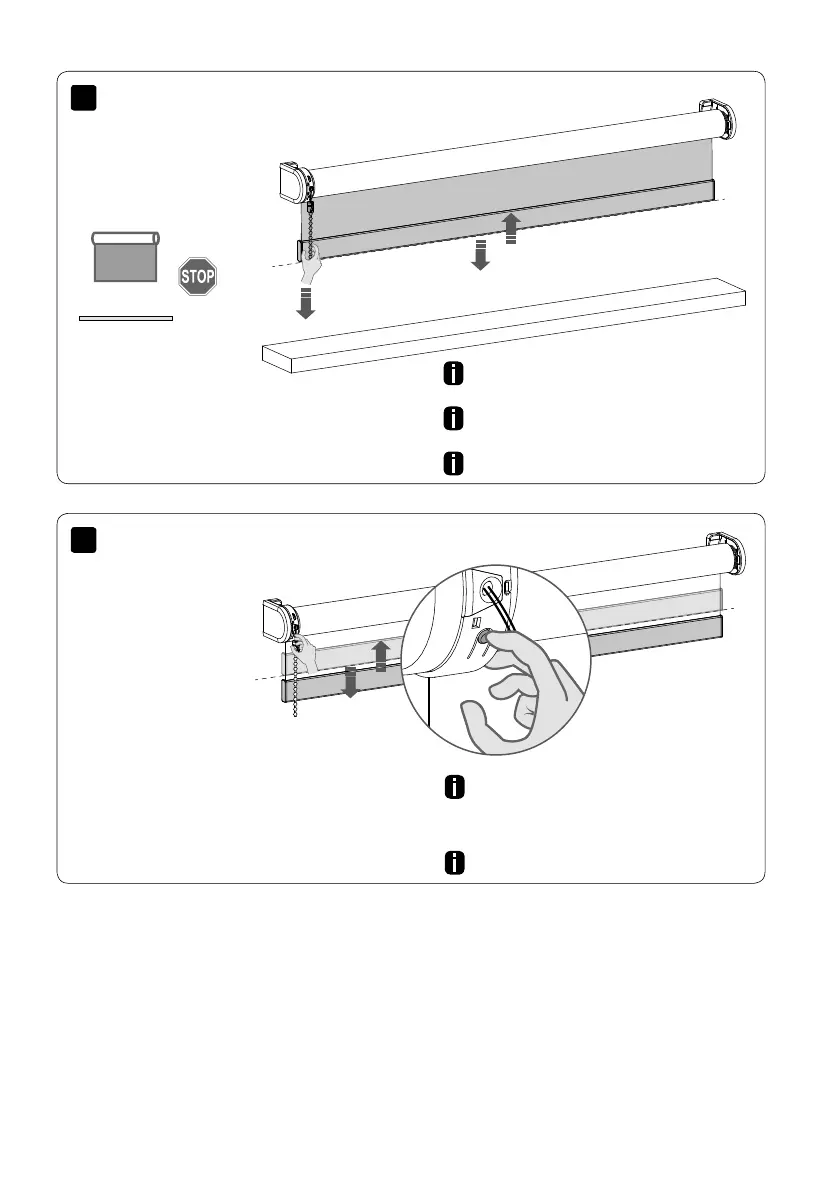 STOP