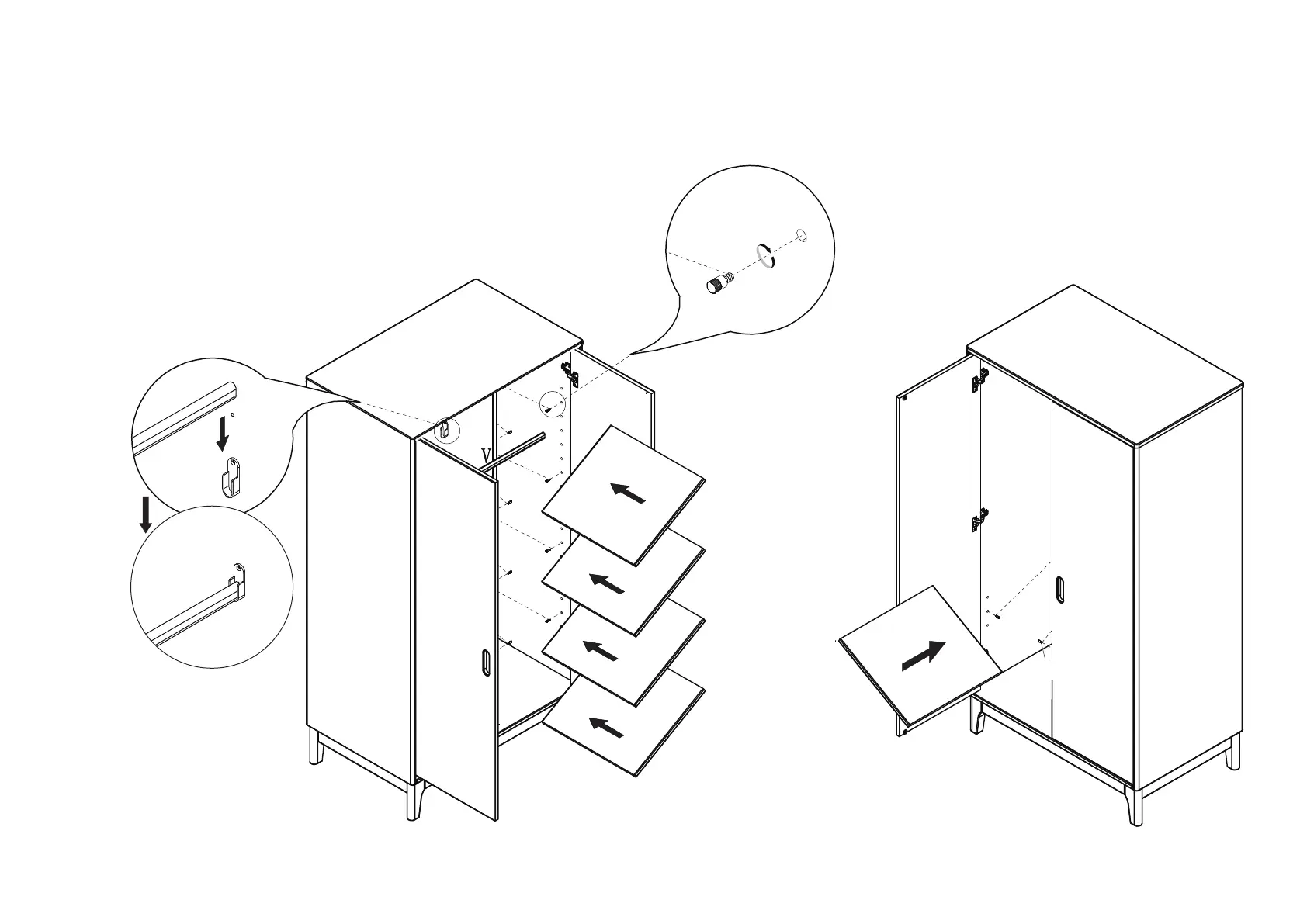 V